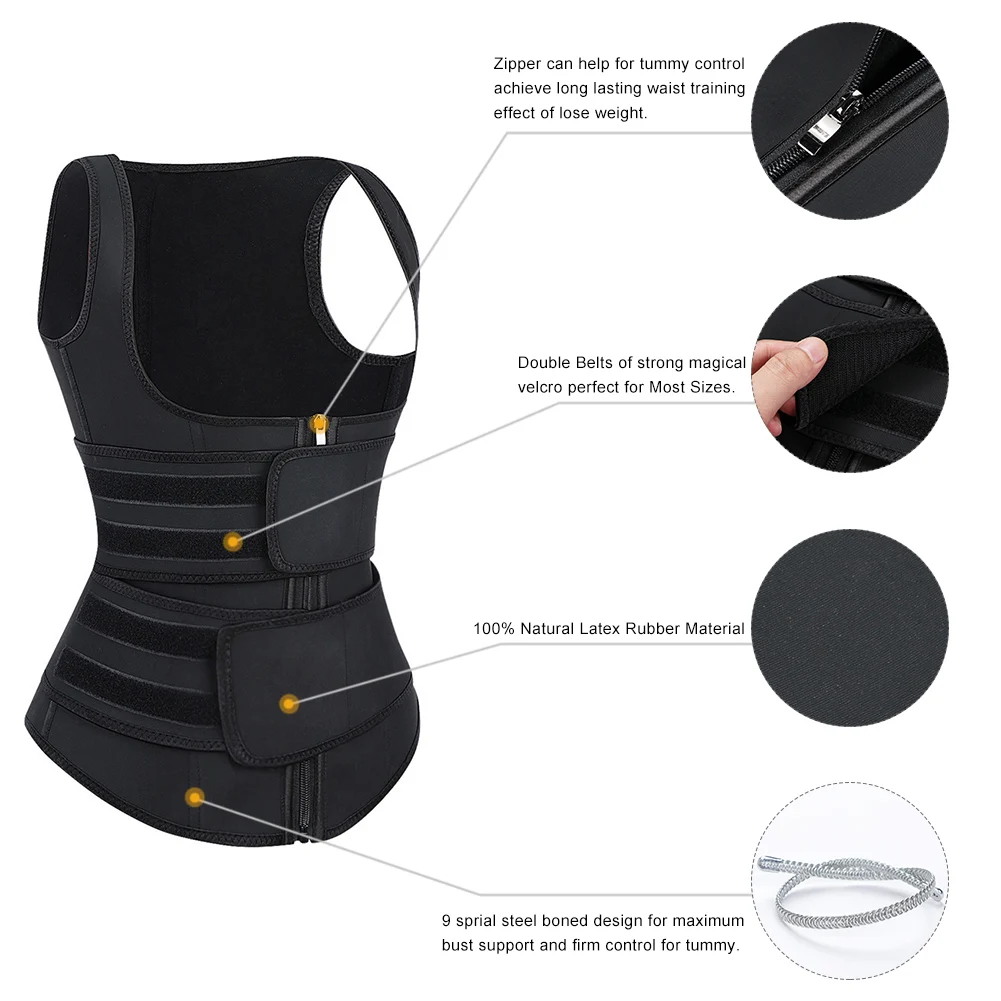 Zipper can help for tummy control achieve long lasting waist training effect of lose weight.

Double Belts of strong magical velcro perfect for Most Sizes.

100% Natural Latex Rubber Material

9 sprial steel boned design for maximum bust support and firm control for tummy.