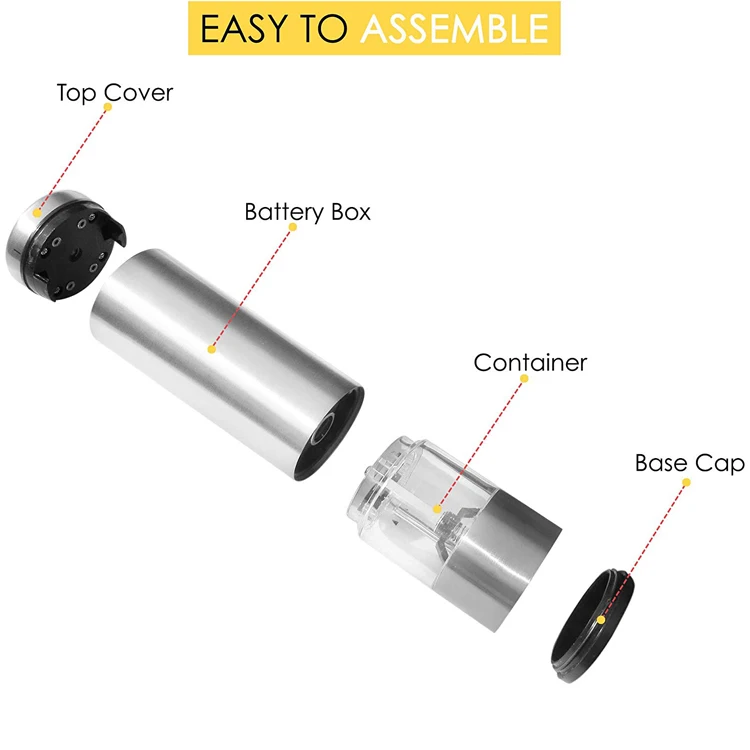 EASY TO ASSEMBLE

Top Cover

Battery Box

Container

Base Cap