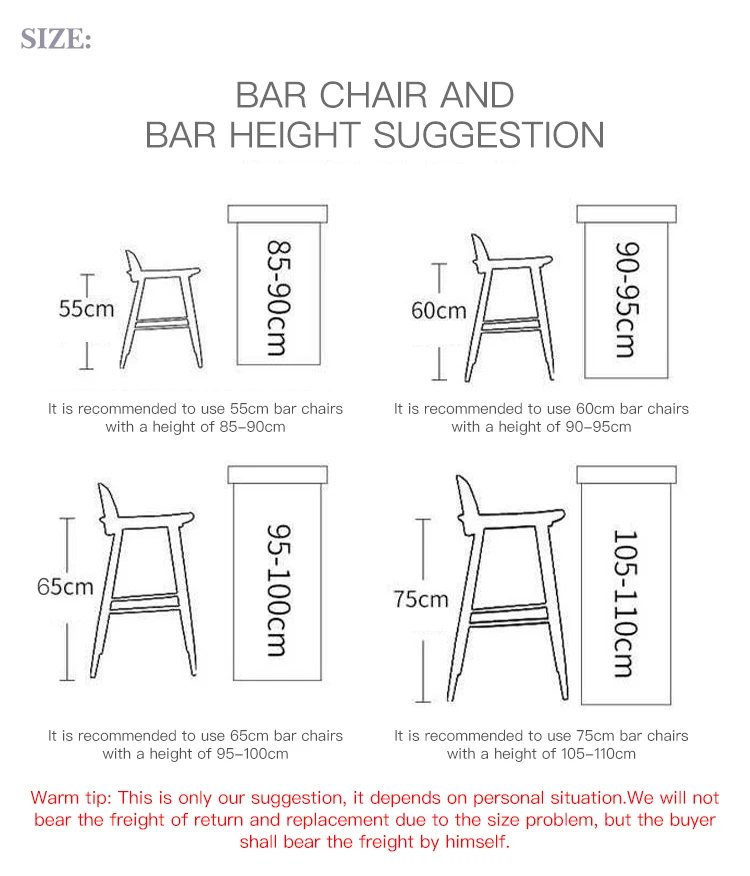 SIZE:

BAR CHAIR AND
BAR HEIGHT SUGGESTION

55cm

85-90cm

It is recommended to use 55cm bar chairs with a height of 85-90cm

60cm

90-95cm

It is recommended to use 60cm bar chairs with a height of 90-95cm

65cm

95-100cm

It is recommended to use 65cm bar chairs with a height of 95-100cm

75cm

105-110cm

It is recommended to use 75cm bar chairs with a height of 105-110cm

Warm tip: This is only our suggestion, it depends on personal situation.We will not bear the freight of return and replacement due to the size problem, but the buyer shall bear the freight by himself.