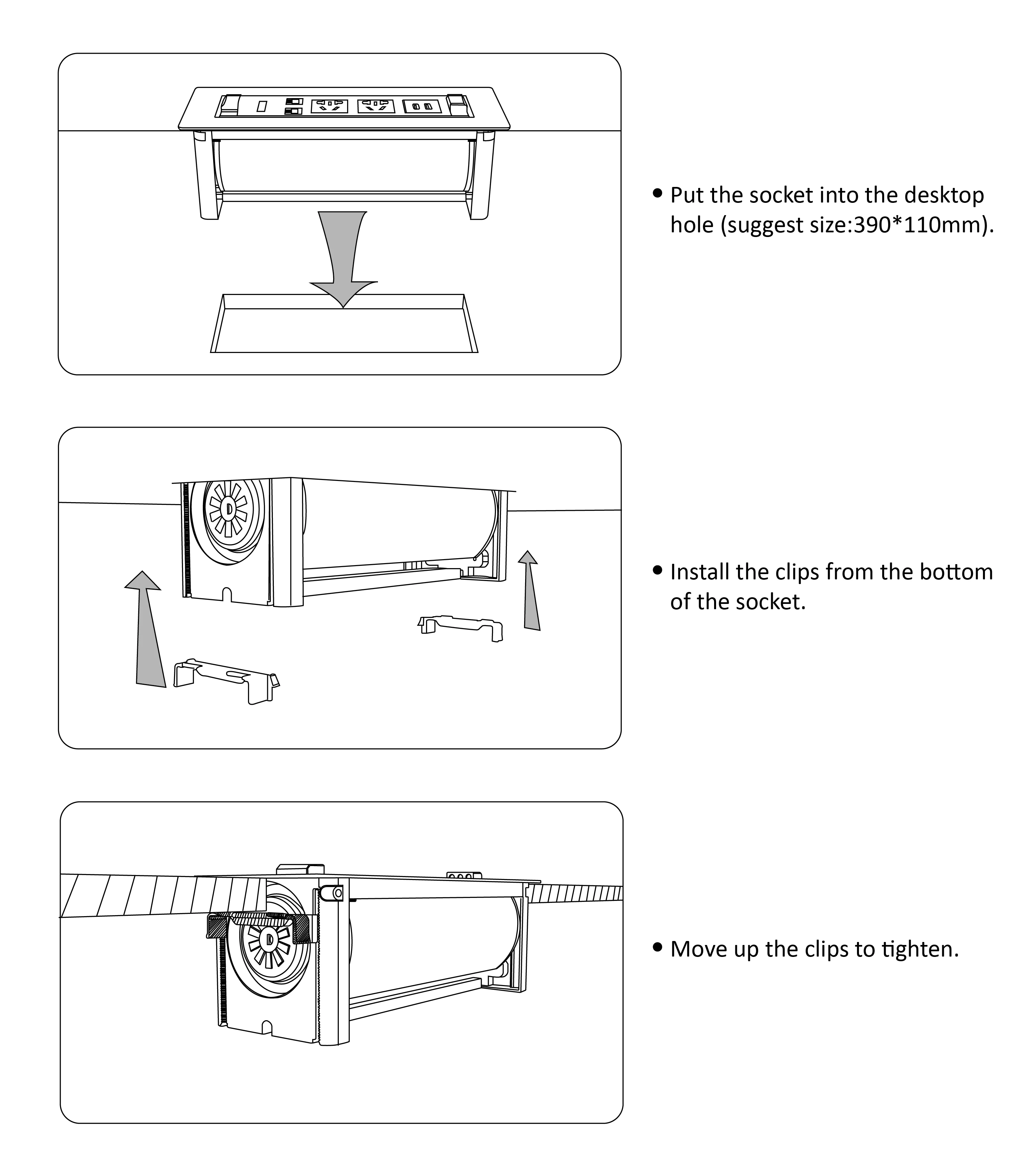 • Put the socket into the desktop hole (suggest size:390*110mm).

• Install the clips from the bottom of the socket.

• Move up the clips to tighten.