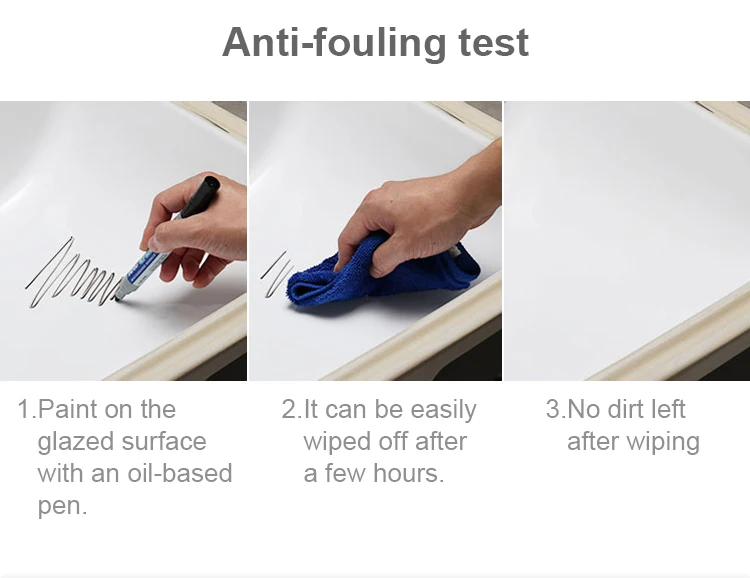 Anti-fouling test

1.Paint on the glazed surface with an oil-based pen.

2.It can be easily wiped off after a few hours.

3.No dirt left after wiping