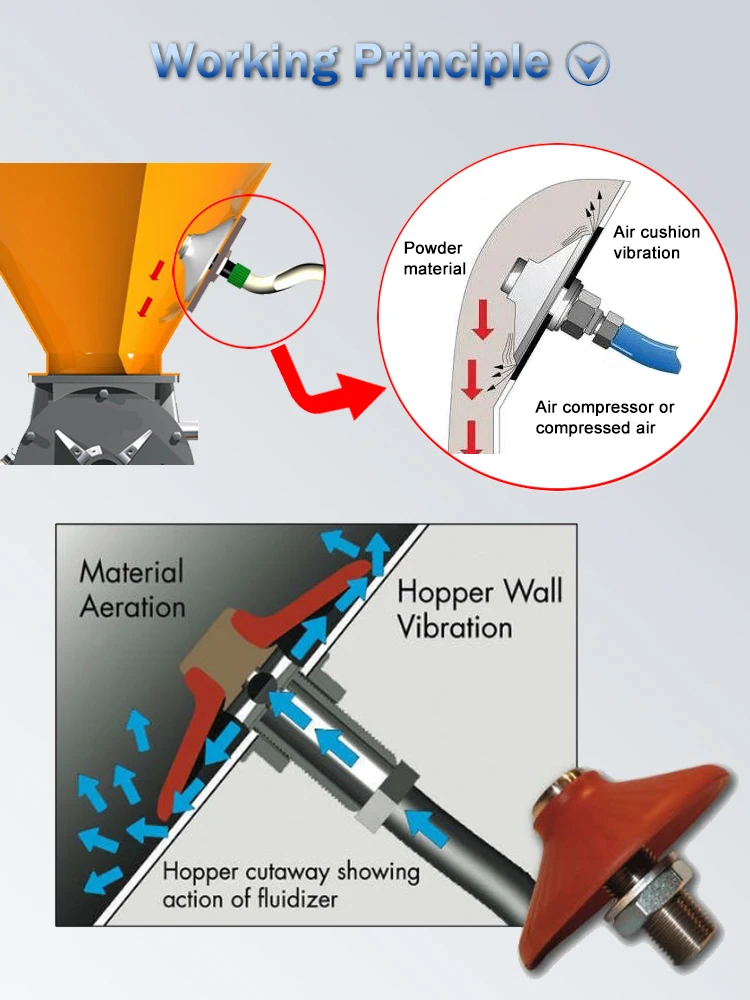 Working Principle

Powder material

Air cushion vibration

Air compressor or compressed air

Material Aeration

Hopper Wall Vibration

Hopper cutaway showing action of fluidizer