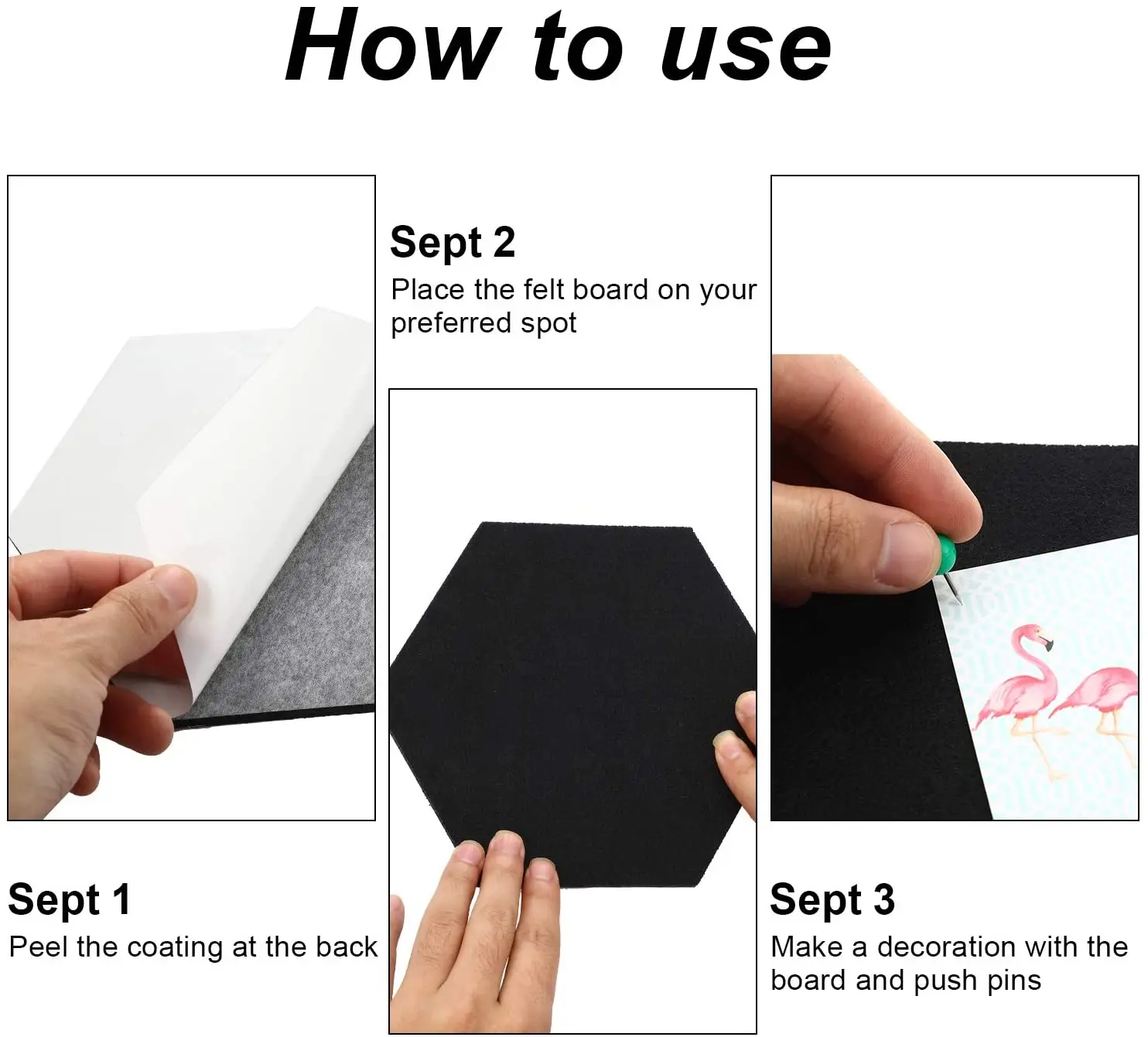 How to use

Sept 1
Peel the coating at the back

Sept 2
Place the felt board on your preferred spot

Sept 3
Make a decoration with the board and push pins