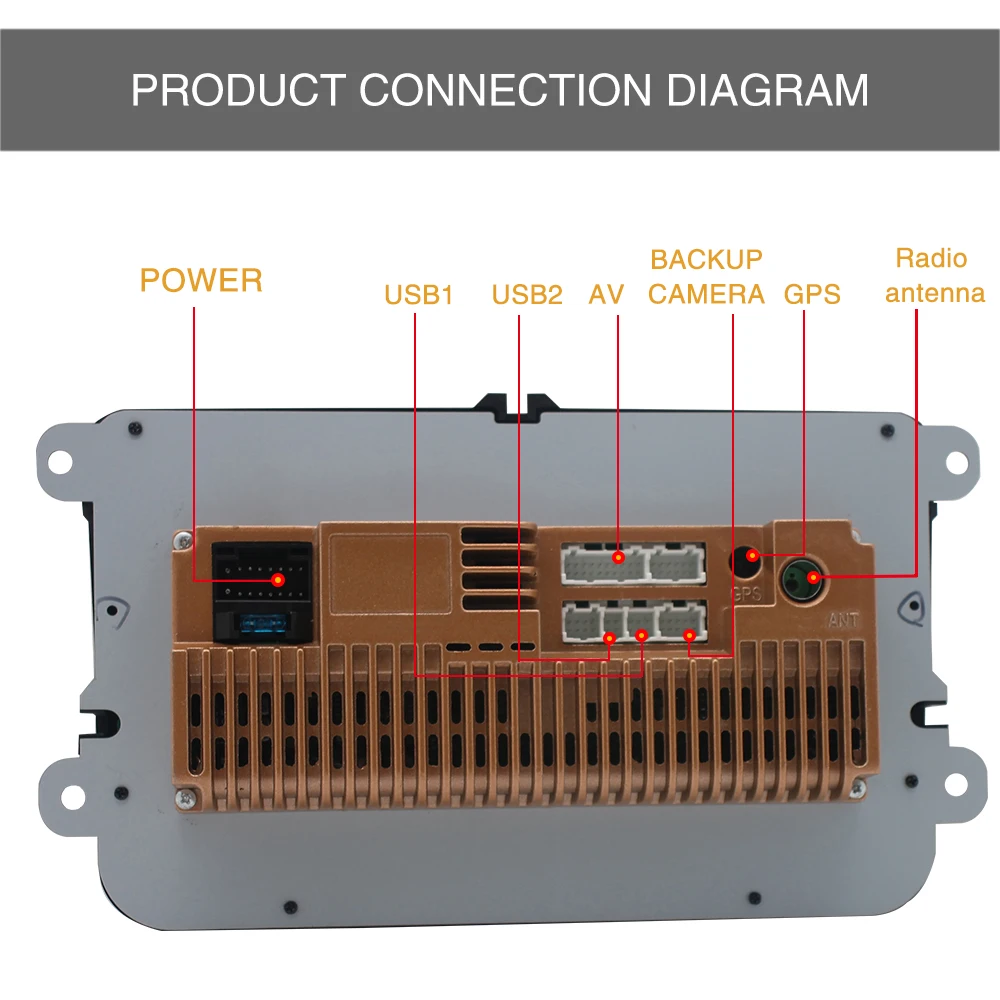 PRODUCT CONNECTION DIAGRAM

POWER

USB1

USB2

AV

BACKUP CAMERA

GPS

Radio antenna

GPS

ANT