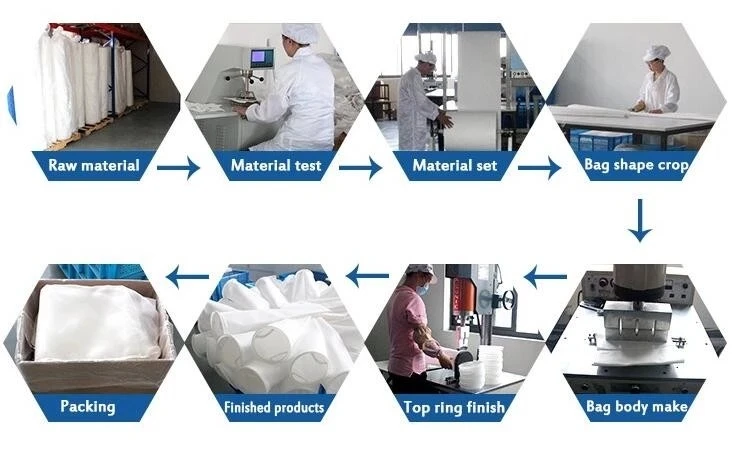 Raw material

Material test

Material set

Bag shape crop

Bag body make

Top ring finish

Finished products

Packing