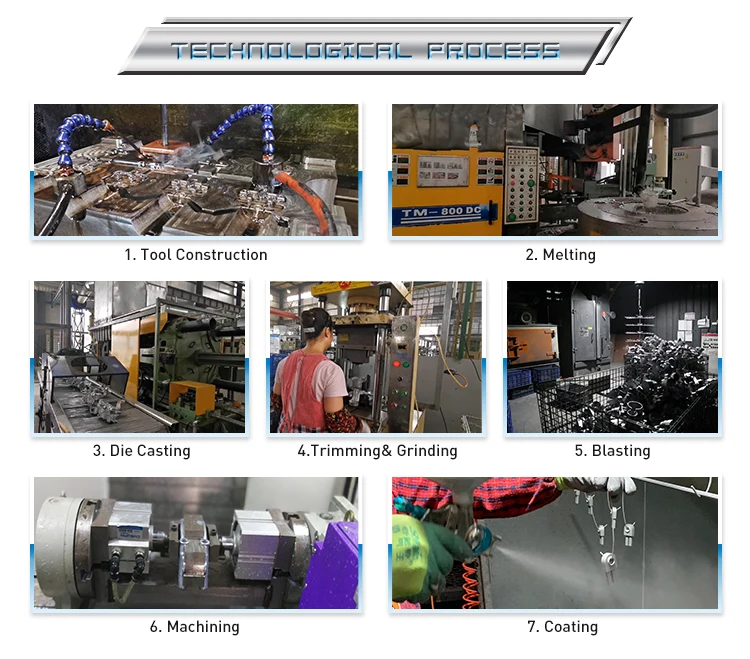 TECHNOLOGICAL PROCESS

TM-800 DC

1. Tool Construction

2. Melting

3. Die Casting

4.Trimming& Grinding

5. Blasting

6. Machining

7. Coating