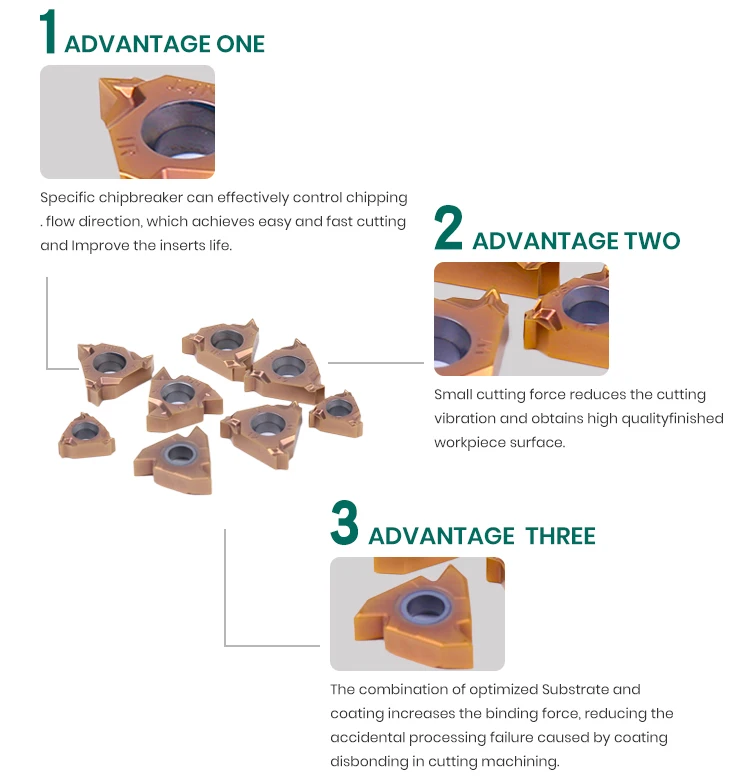 1 ADVANTAGE ONE

Specific chipbreaker can effectively control chipping . flow direction, which achieves easy and fast cutting and Improve the inserts life.

2 ADVANTAGE TWO

Small cutting force reduces the cutting vibration and obtains high qualityfinished workpiece surface.

3 ADVANTAGE THREE

The combination of optimized Substrate and coating increases the binding force, reducing the accidental processing failure caused by coating disbonding in cutting machining.