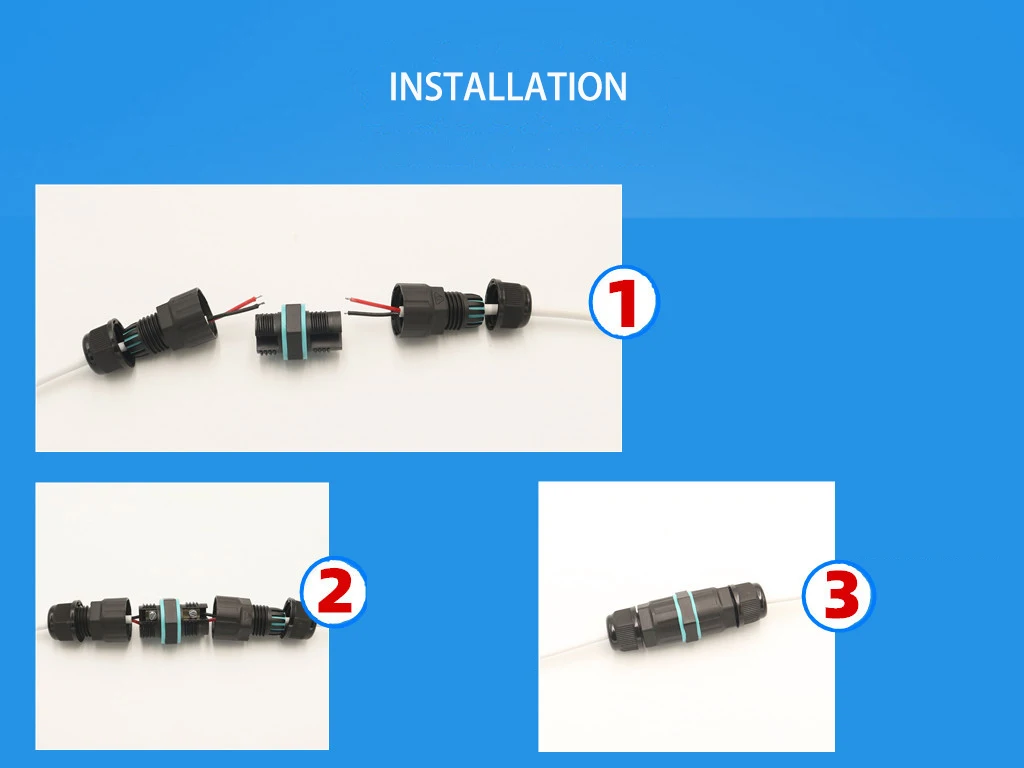 INSTALLATION

1

2

3