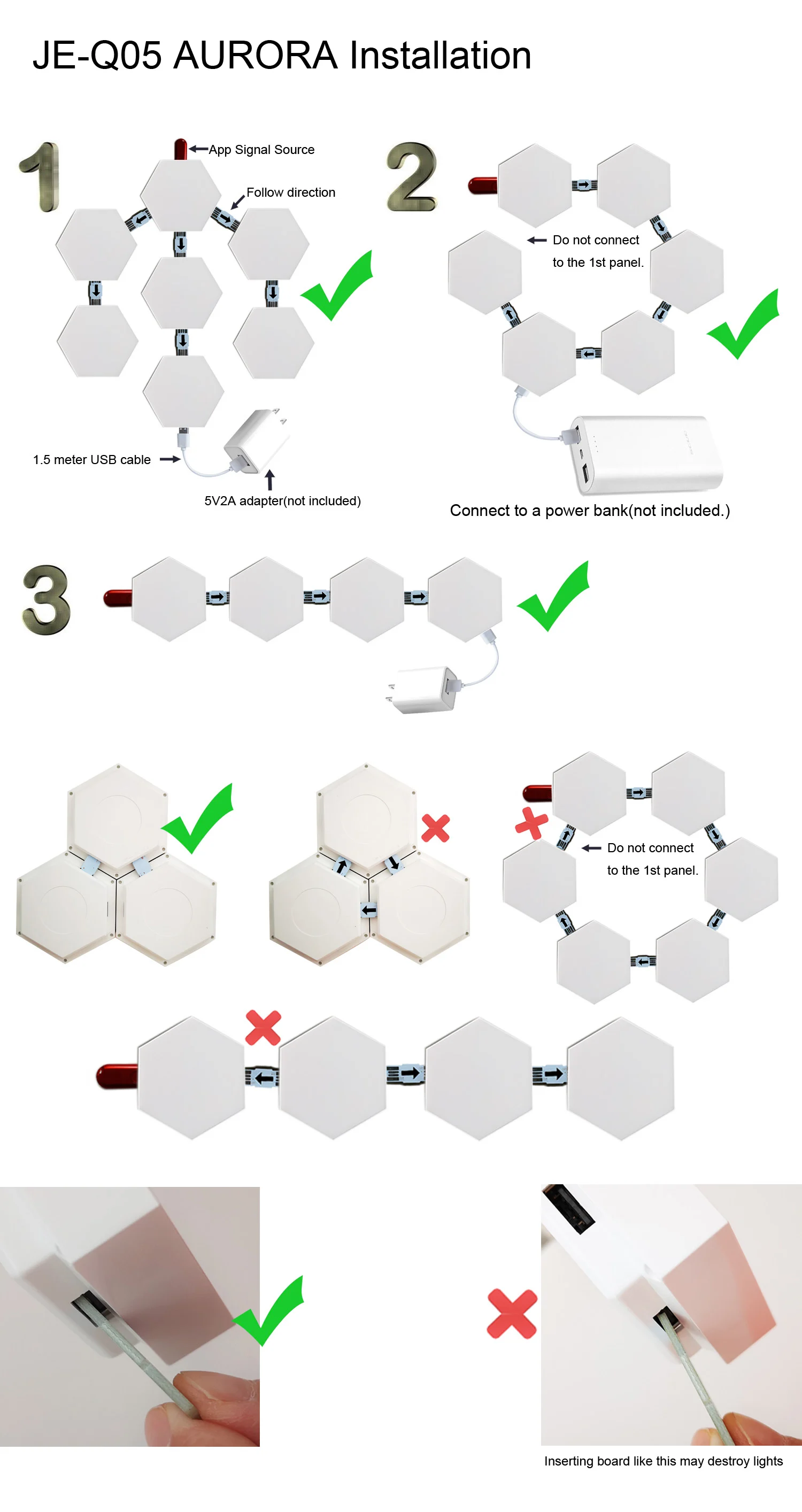 JE-Q05 AURORA Installation

1

App Signal Source

Follow direction

1.5 meter USB cable

5V2A adapter(not included)

2

Do not connect to the 1st panel.

Connect to a power bank(not included.)

3

Do not connect to the 1st panel.

Inserting board like this may destroy lights