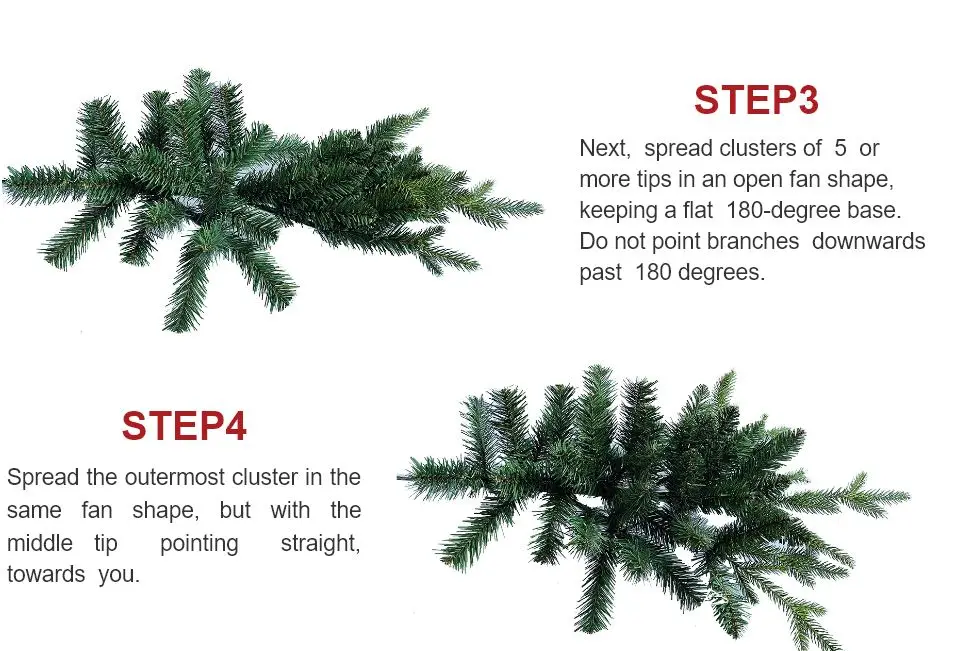 STEP3

Next, spread clusters of 5 or more tips in an open fan shape, keeping a flat 180-degree base. Do not point branches downwards past 180 degrees.

STEP4

Spread the outermost cluster in the same fan shape, but with the middle tip pointing straight, towards you.