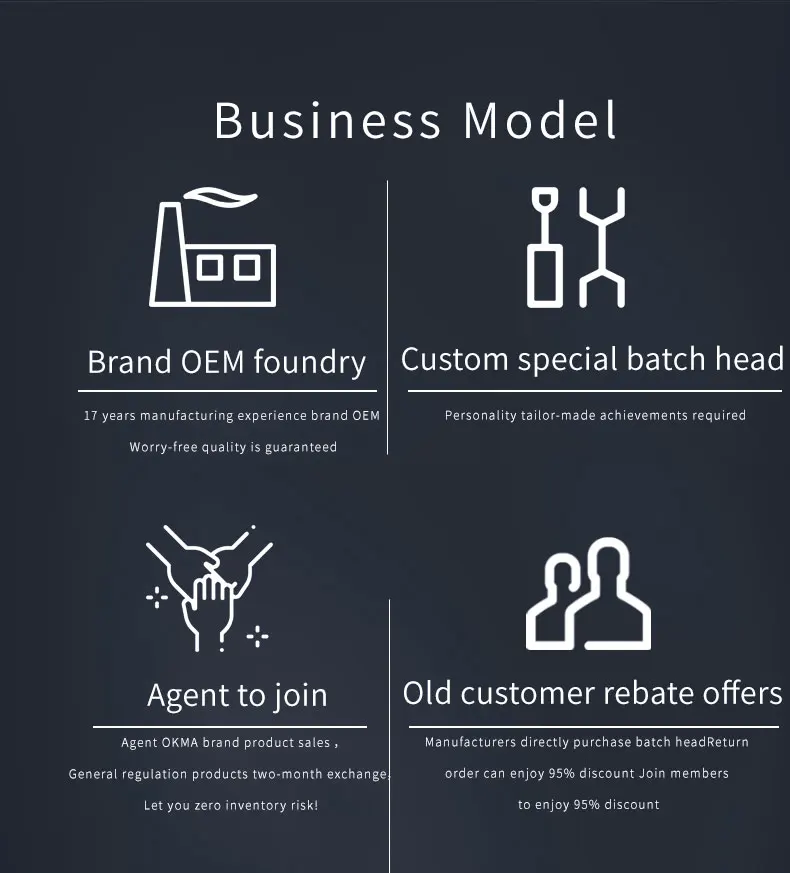 Business Model

Brand OEM foundry

17 years manufacturing experience brand OEM

Worry-free quality is guaranteed

Custom special batch head

Personality tailor-made achievements required

Agent to join

Agent OKMA brand product sales ,

General regulation products two-month exchange,

Let you zero inventory risk!

Old customer rebate offers

Manufacturers directly purchase batch headReturn

order can enjoy 95% discount Join members

to enjoy 95% discount