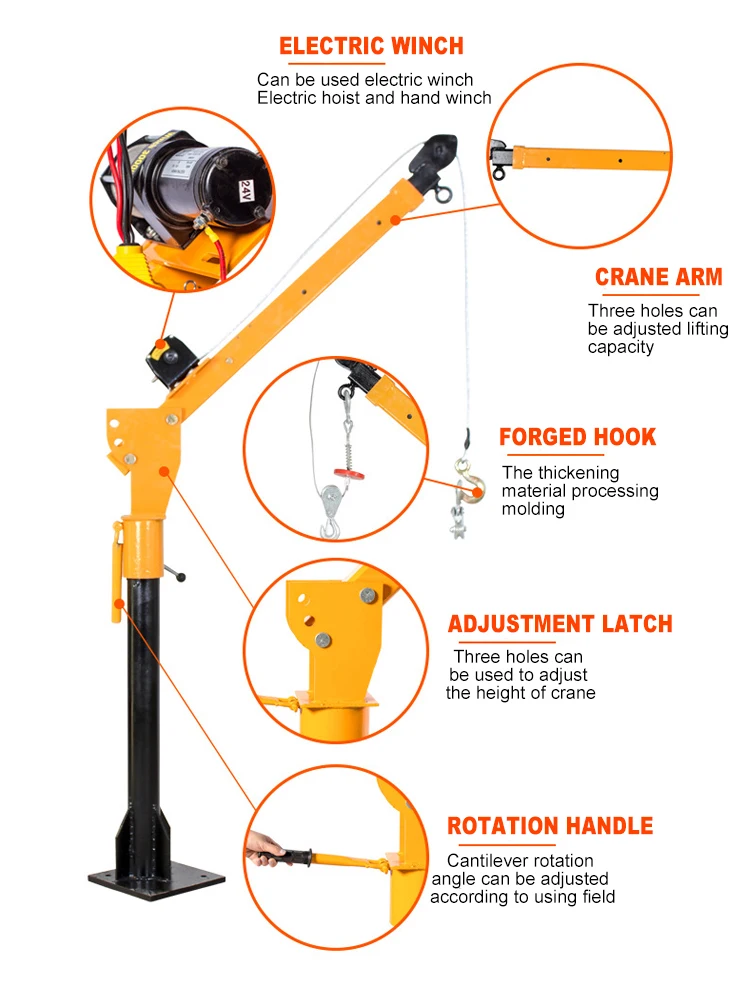 ELECTRIC WINCH
Can be used electric winch
Electric hoist and hand winch

24V

CRANE ARM
Three holes can be adjusted lifting capacity

FORGED HOOK
The thickening material processing molding

ADJUSTMENT LATCH
Three holes can be used to adjust the height of crane

ROTATION HANDLE
Cantilever rotation angle can be adjusted according to using field