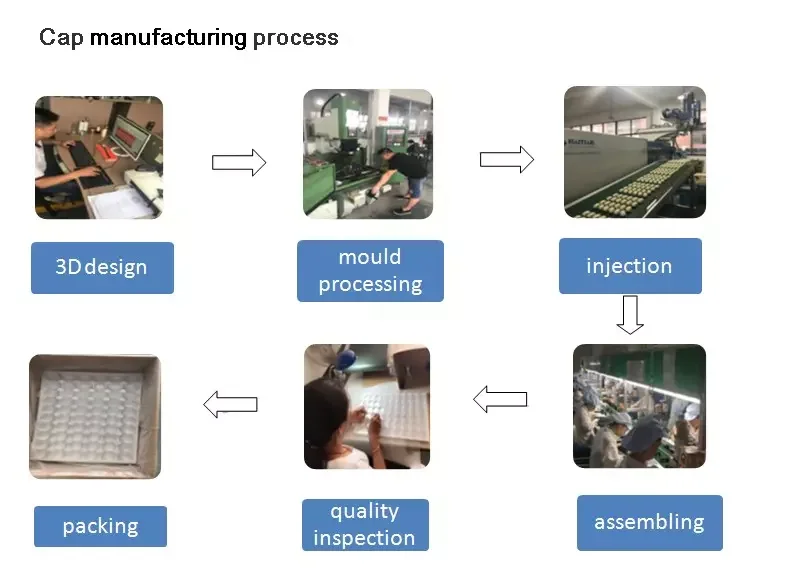 Cap manufacturing process

3D design

mould processing

injection

assembling

quality inspection

packing