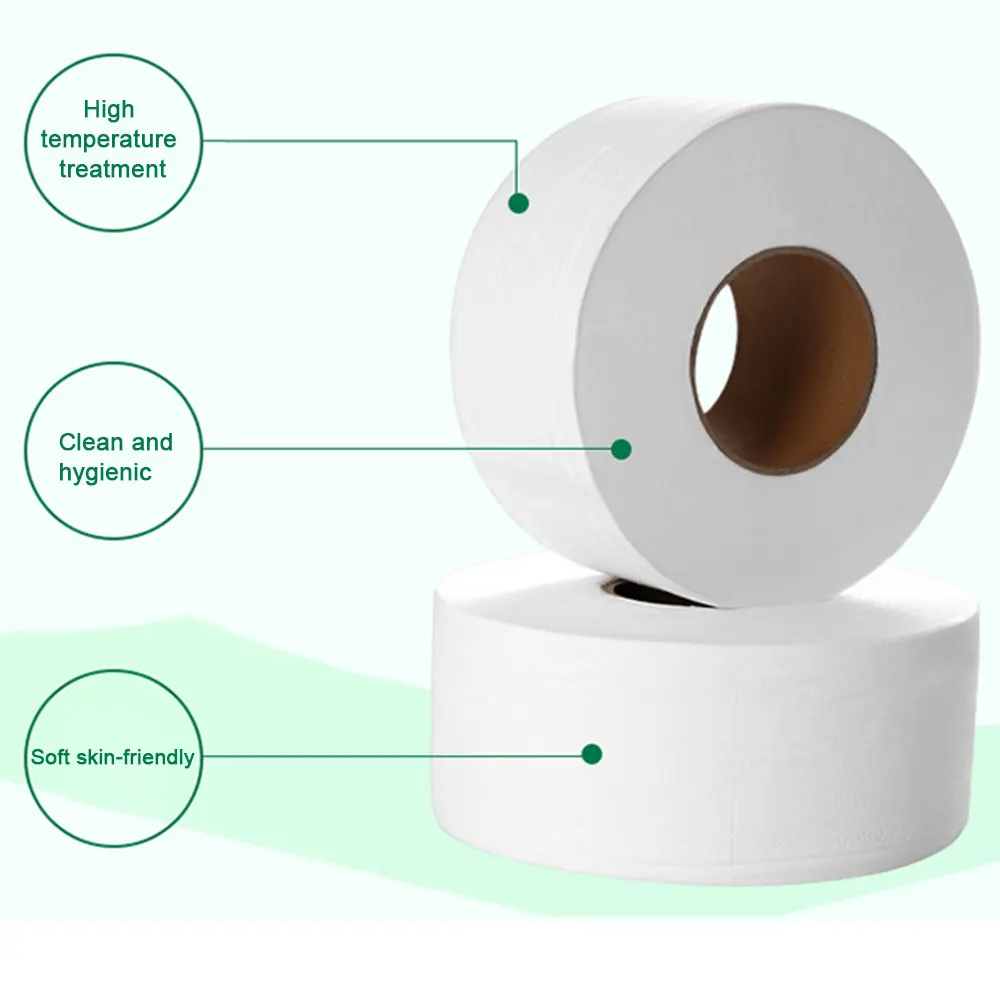 High temperature treatment

Clean and hygienic

Soft skin-friendly