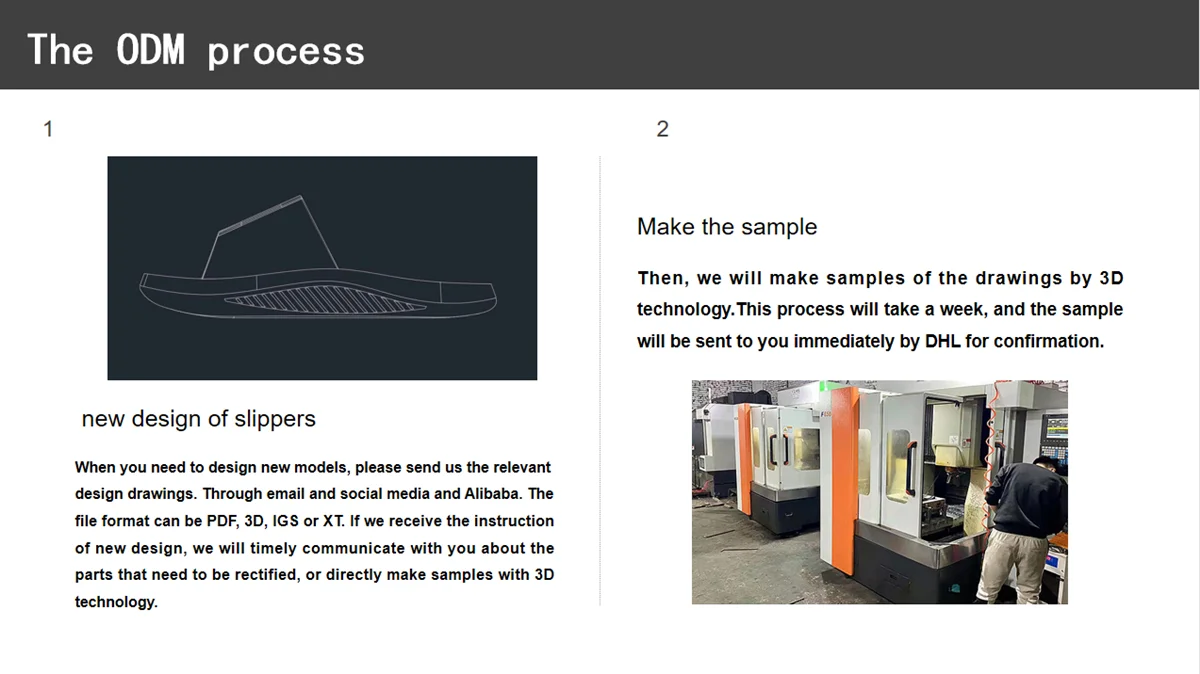 The ODM process

1

new design of slippers

When you need to design new models, please send us the relevant design drawings. Through email and social media and Alibaba. The file format can be PDF, 3D, IGS or XT. If we receive the instruction of new design, we will timely communicate with you about the parts that need to be rectified, or directly make samples with 3D technology.

2

Make the sample

Then, we will make samples of the drawings by 3D technology.This process will take a week, and the sample will be sent to you immediately by DHL for confirmation.