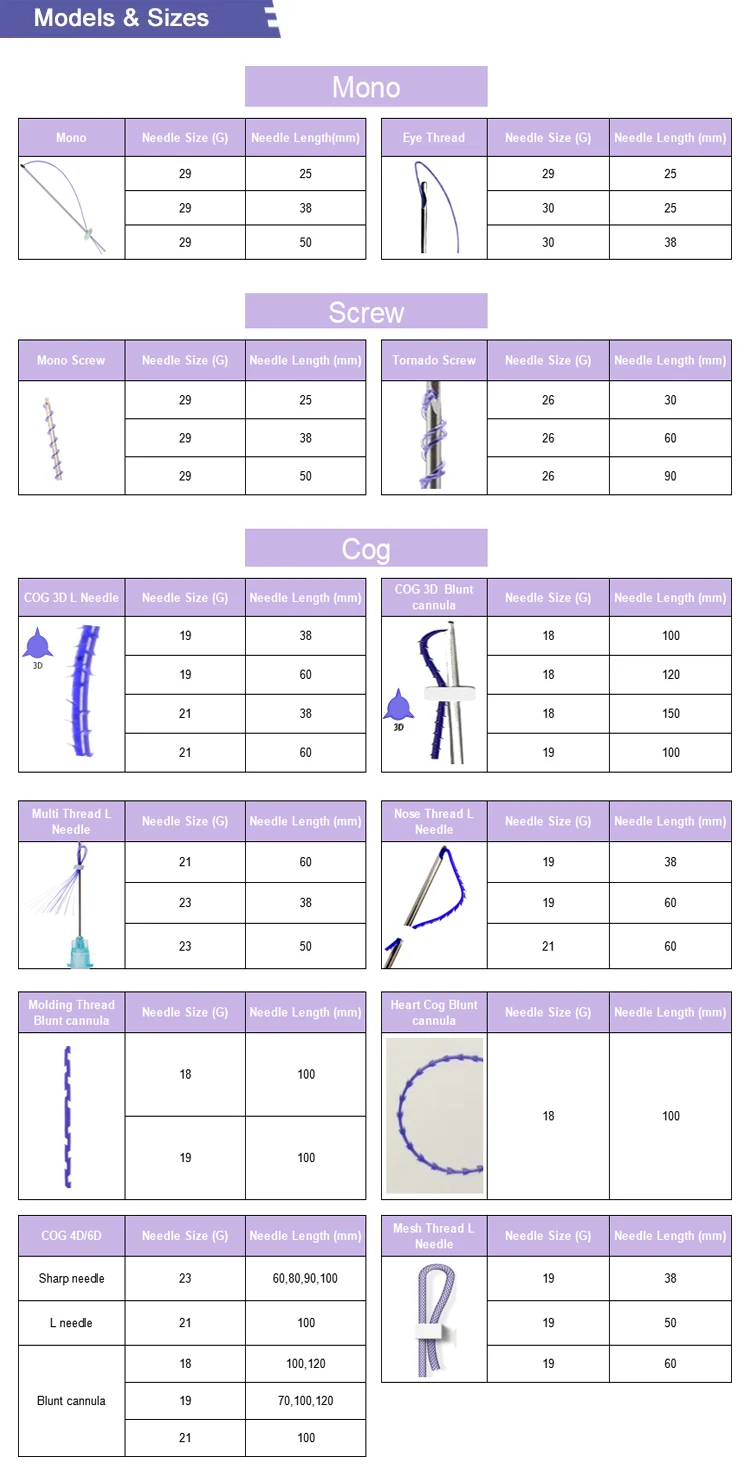 Models & Sizes

Mono

| Mono | Needle Size (G) | Needle Length(mm) |
|---|---|---|
| | 29 | 25 |
| | 29 | 38 |
| | 29 | 50 |

| Eye Thread | Needle Size (G) | Needle Length (mm) |
|---|---|---|
| | 29 | 25 |
| | 30 | 25 |
| | 30 | 38 |

Screw

| Mono Screw | Needle Size (G) | Needle Length (mm) |
|---|---|---|
| | 29 | 25 |
| | 29 | 38 |
| | 29 | 50 |

| Tornado Screw | Needle Size (G) | Needle Length (mm) |
|---|---|---|
| | 26 | 30 |
| | 26 | 60 |
| | 26 | 90 |

Cog

| COG 3D L Needle | Needle Size (G) | Needle Length (mm) |
|---|---|---|
| 3D | 19 | 38 |
| | 19 | 60 |
| | 21 | 38 |
| | 21 | 60 |

| COG 3D Blunt cannula | Needle Size (G) | Needle Length (mm) |
|---|---|---|
| 3D | 18 | 100 |
| | 18 | 120 |
| | 18 | 150 |
| | 19 | 100 |

| Multi Thread L Needle | Needle Size (G) | Needle Length (mm) |
|---|---|---|
| | 21 | 60 |
| | 23 | 38 |
| | 23 | 50 |

| Nose Thread L Needle | Needle Size (G) | Needle Length (mm) |
|---|---|---|
| | 19 | 38 |
| | 19 | 60 |
| | 21 | 60 |

| Molding Thread Blunt cannula | Needle Size (G) | Needle Length (mm) |
|---|---|---|
| | 18 | 100 |
| | 19 | 100 |

| Heart Cog Blunt cannula | Needle Size (G) | Needle Length (mm) |
|---|---|---|
| | 18 | 100 |

| COG 4D/6D | Needle Size (G) | Needle Length (mm) |
|---|---|---|
| Sharp needle | 23 | 60,80,90,100 |
| L needle | 21 | 100 |
| Blunt cannula | 18 | 100,120 |
| | 19 | 70,100,120 |
| | 21 | 100 |

| Mesh Thread L Needle | Needle Size (G) | Needle Length (mm) |
|---|---|---|
| | 19 | 38 |
| | 19 | 50 |
| | 19 | 60 |