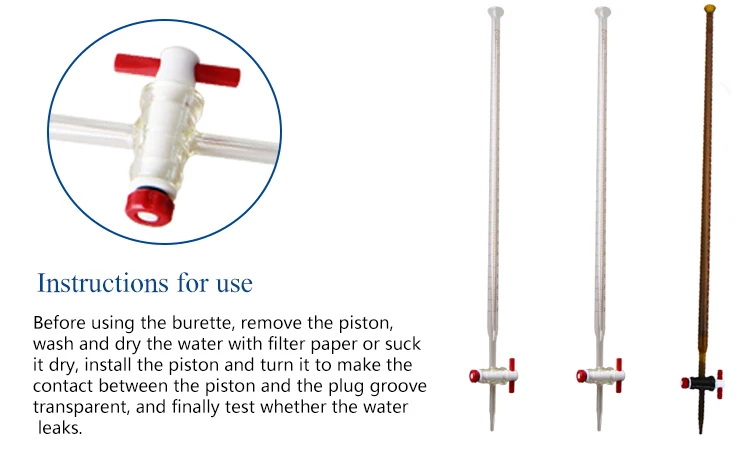 Instructions for use

Before using the burette, remove the piston, wash and dry the water with filter paper or suck it dry, install the piston and turn it to make the contact between the piston and the plug groove transparent, and finally test whether the water leaks.