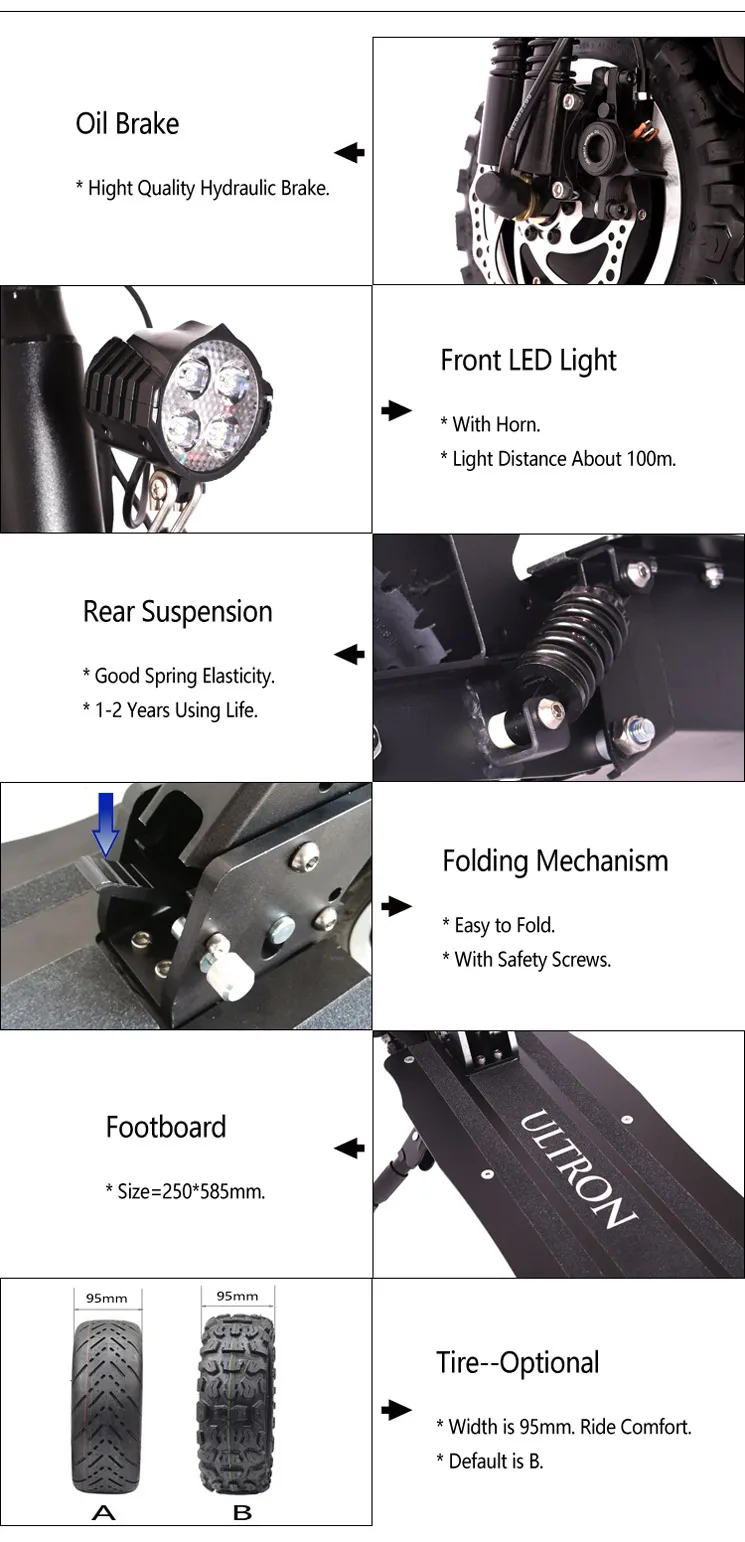 Oil Brake

* Hight Quality Hydraulic Brake.

Front LED Light

* With Horn.

* Light Distance About 100m.

Rear Suspension

* Good Spring Elasticity.

* 1-2 Years Using Life.

Folding Mechanism

* Easy to Fold.

* With Safety Screws.

Footboard

* Size=250*585mm.

ULTRON

95mm

95mm

A

B

Tire--Optional

* Width is 95mm. Ride Comfort.

* Default is B.