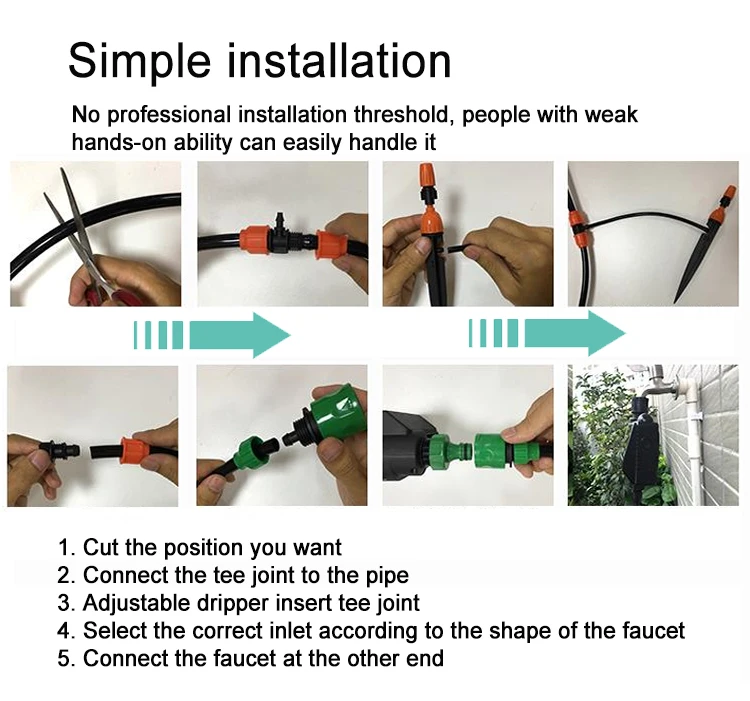 Simple installation

No professional installation threshold, people with weak hands-on ability can easily handle it

1. Cut the position you want
2. Connect the tee joint to the pipe
3. Adjustable dripper insert tee joint
4. Select the correct inlet according to the shape of the faucet
5. Connect the faucet at the other end