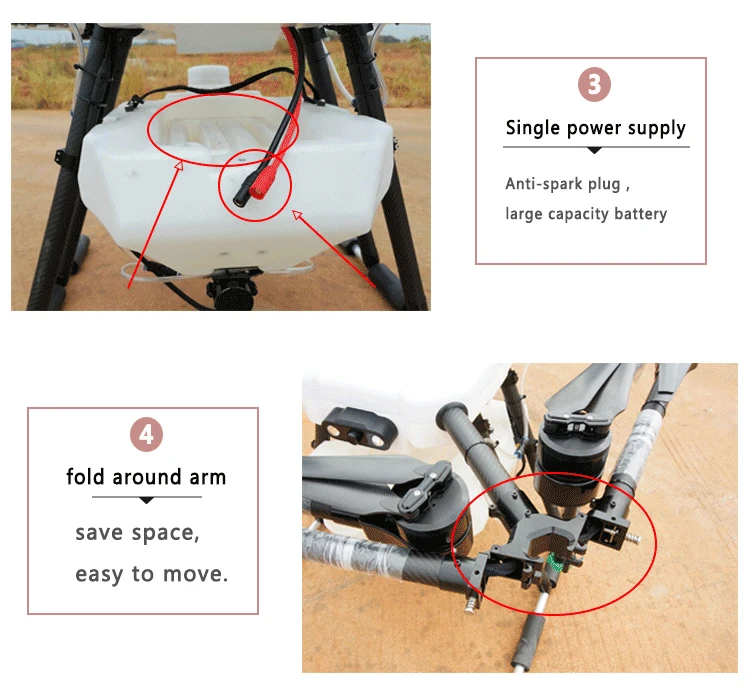 3

Single power supply

Anti-spark plug ,

large capacity battery

4

fold around arm

save space,

easy to move.