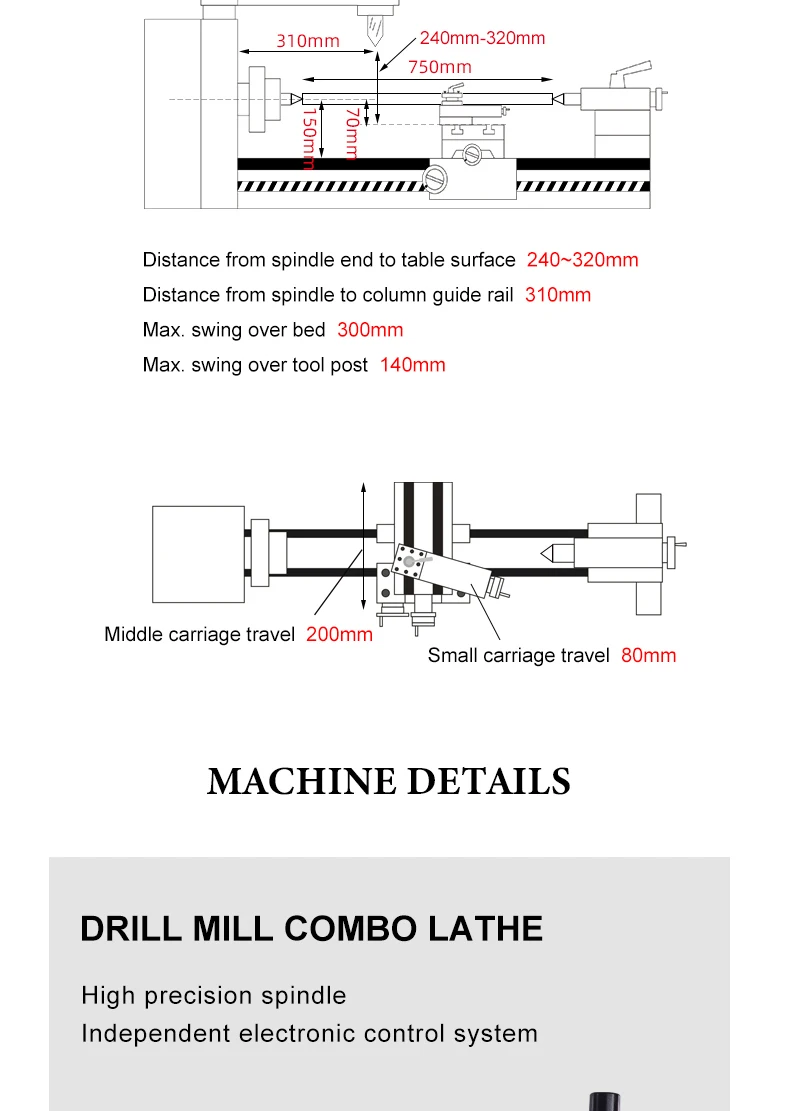 310mm
240mm-320mm
750mm
150mm
70mm

Distance from spindle end to table surface 240~320mm
Distance from spindle to column guide rail 310mm
Max. swing over bed 300mm
Max. swing over tool post 140mm

Middle carriage travel 200mm
Small carriage travel 80mm

MACHINE DETAILS

DRILL MILL COMBO LATHE

High precision spindle
Independent electronic control system