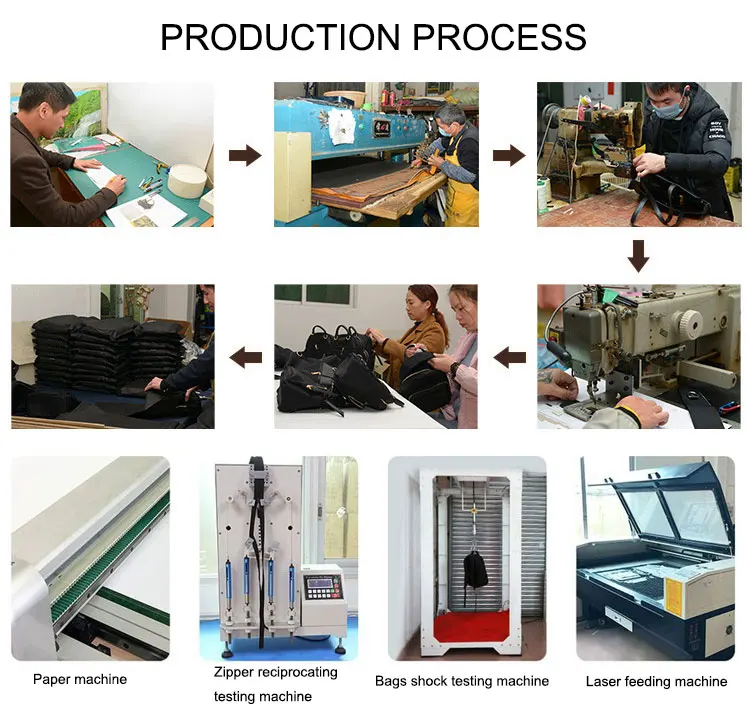 PRODUCTION PROCESS

Paper machine

Zipper reciprocating testing machine

Bags shock testing machine

Laser feeding machine