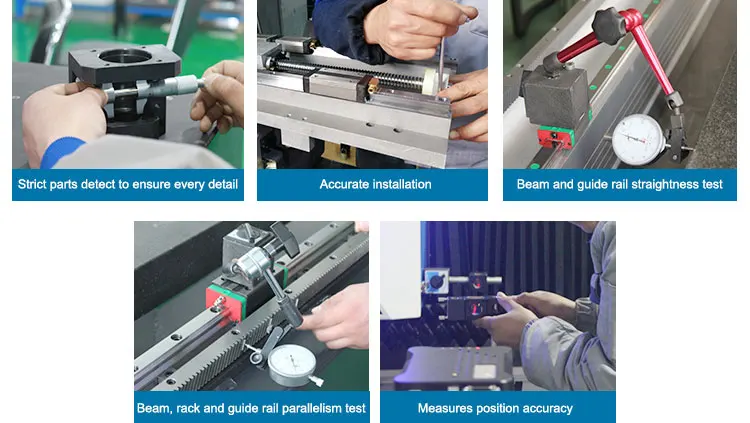 Strict parts detect to ensure every detail

Accurate installation

Beam and guide rail straightness test

Beam, rack and guide rail parallelism test

Measures position accuracy