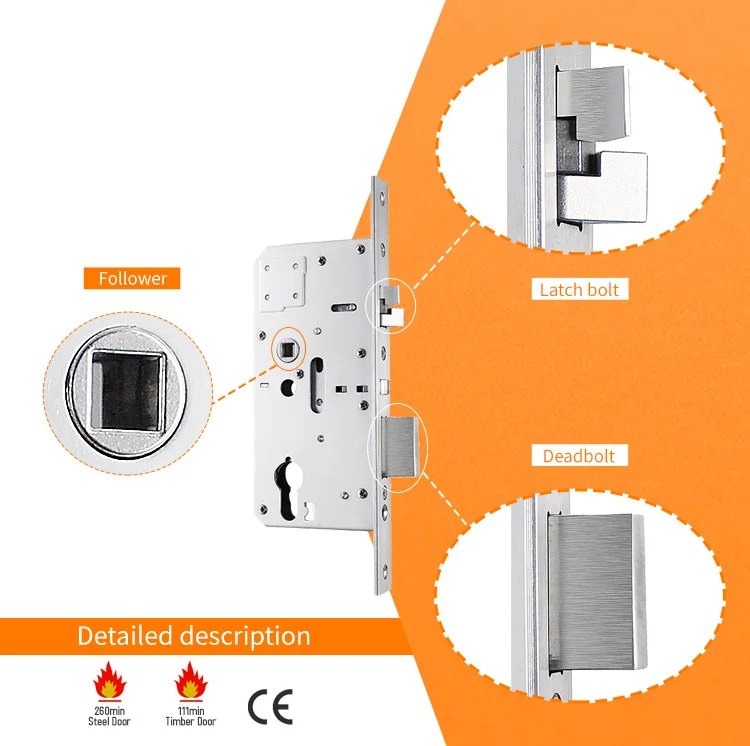 Follower

Latch bolt

Deadbolt

Detailed description

260min
Steel Door

111min
Timber Door

CE