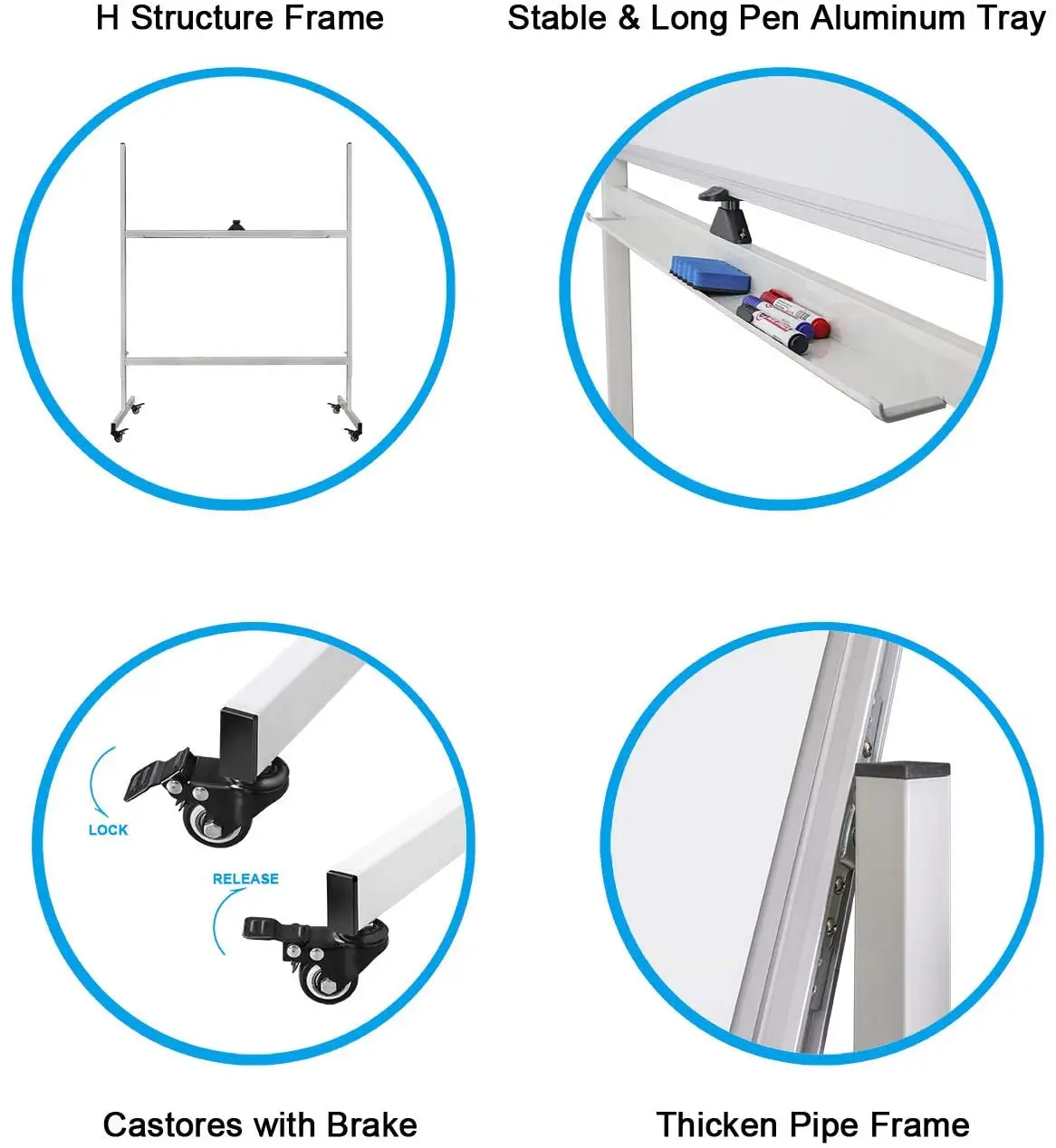 H Structure Frame

Stable & Long Pen Aluminum Tray

LOCK

RELEASE

Castores with Brake

Thicken Pipe Frame