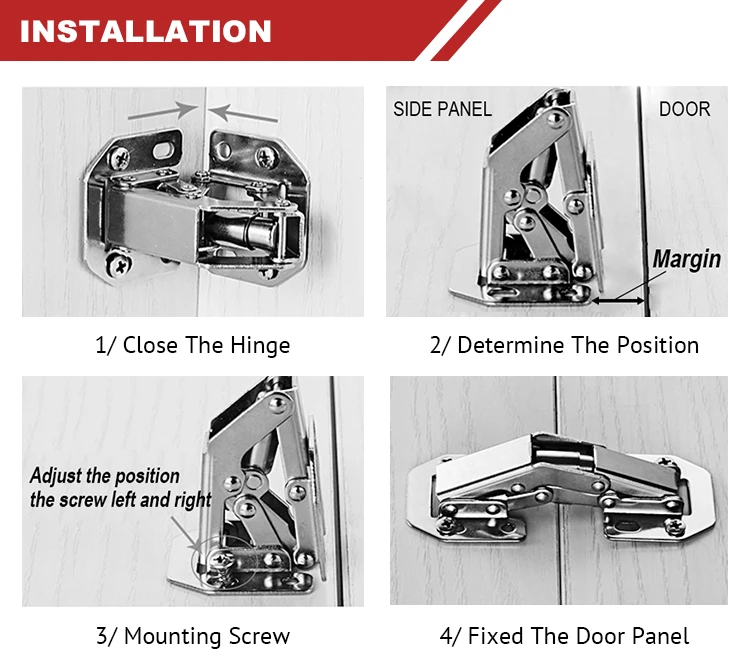 INSTALLATION

1/ Close The Hinge

SIDE PANEL

DOOR

Margin

2/ Determine The Position

Adjust the position the screw left and right

3/ Mounting Screw

4/ Fixed The Door Panel