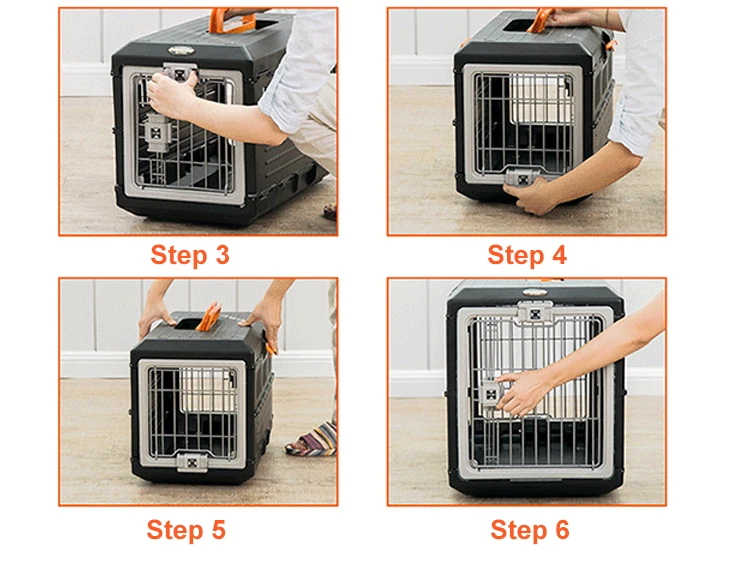 Step 3

Step 4

Step 5

Step 6