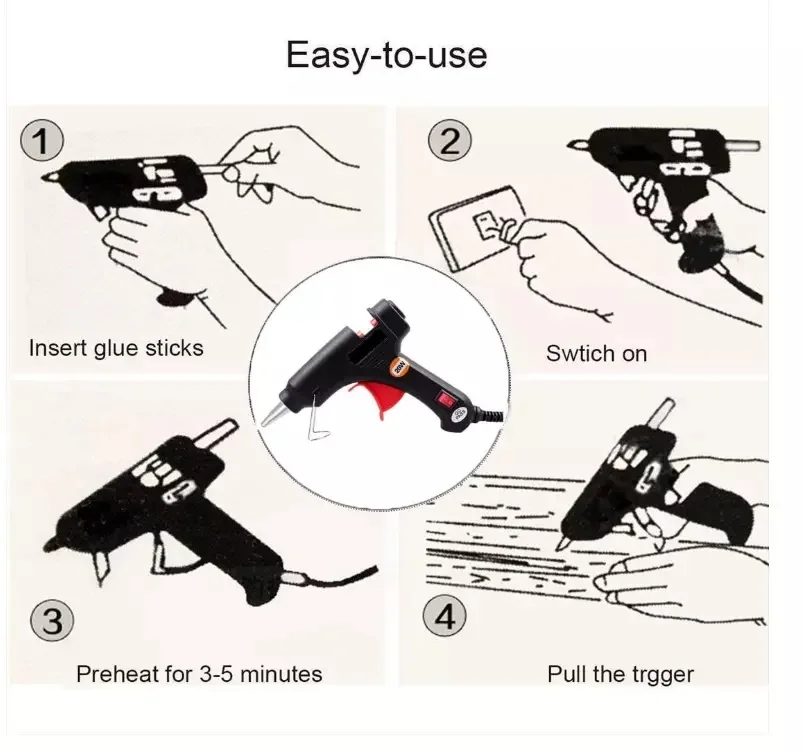 Easy-to-use

1

Insert glue sticks

2

Swtich on

20W

3

Preheat for 3-5 minutes

4

Pull the trgger