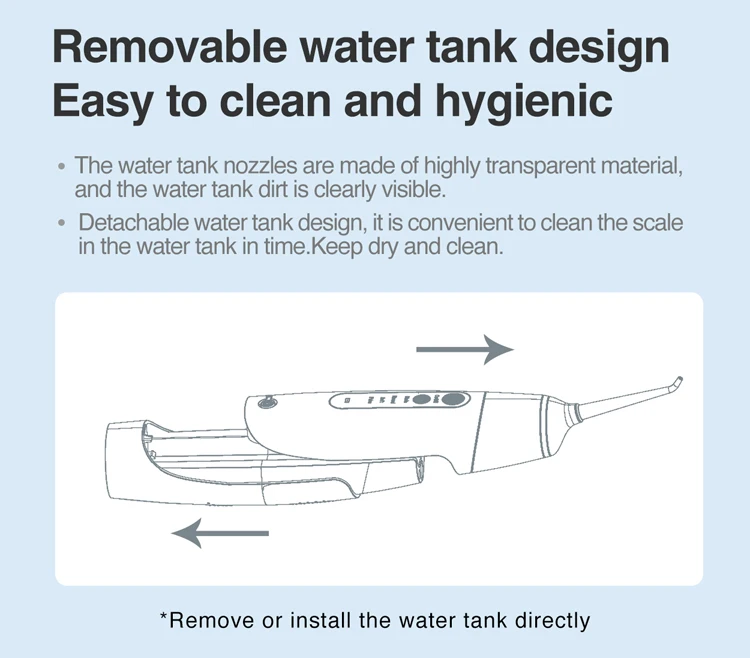 Removable water tank design
Easy to clean and hygienic

• The water tank nozzles are made of highly transparent material, and the water tank dirt is clearly visible.
• Detachable water tank design, it is convenient to clean the scale in the water tank in time.Keep dry and clean.

*Remove or install the water tank directly