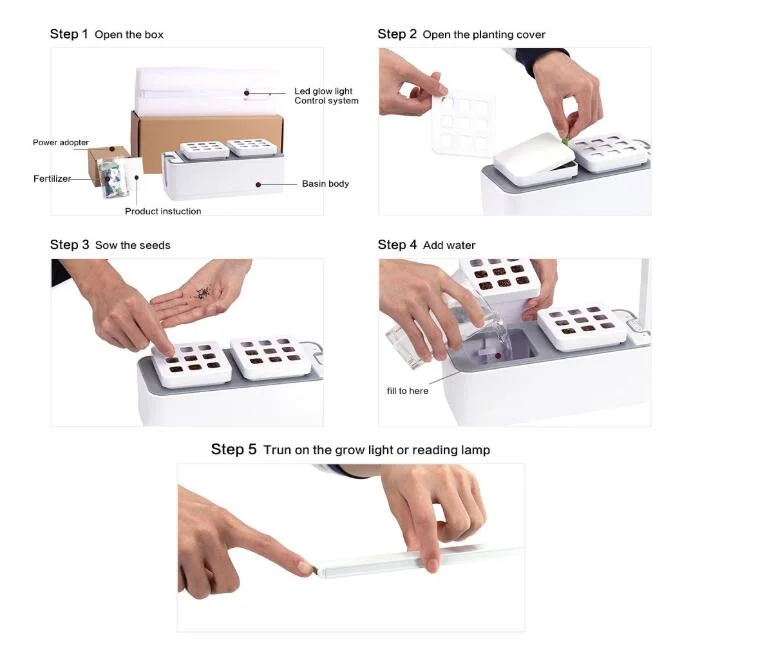 Step 1 Open the box

Led glow light
Control system

Power adopter

Fertilizer

Basin body

Product instuction

Step 2 Open the planting cover

Step 3 Sow the seeds

Step 4 Add water

fill to here

Step 5 Trun on the grow light or reading lamp