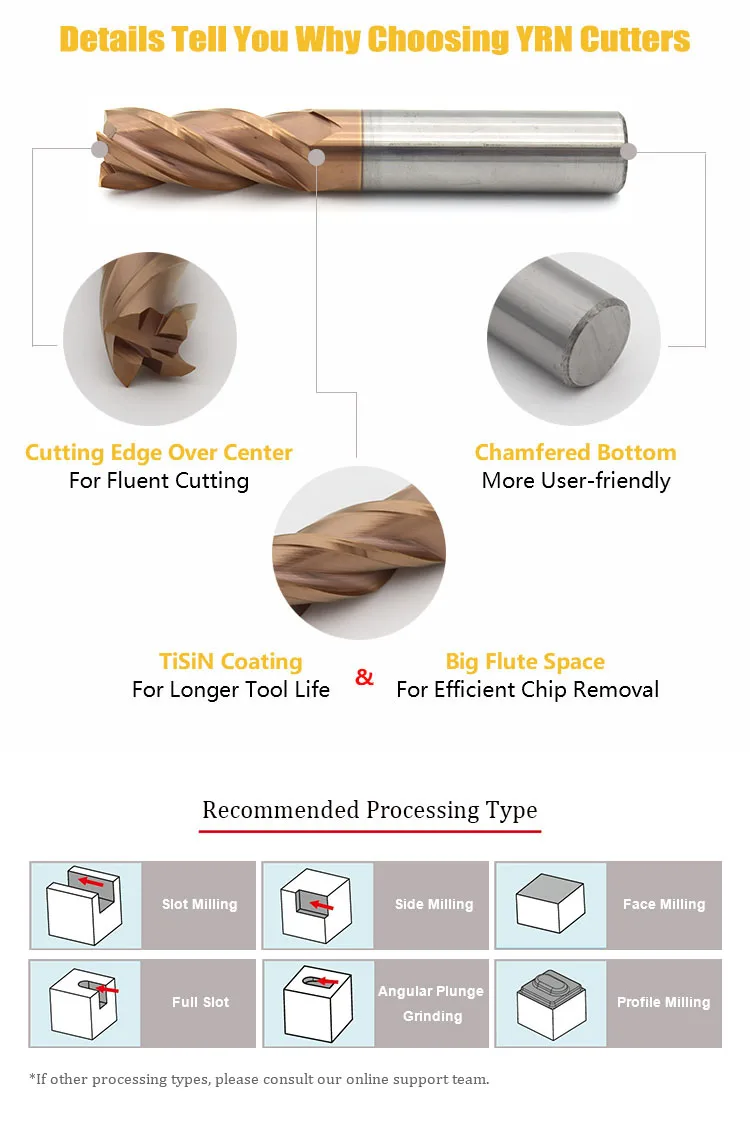 Details Tell You Why Choosing YRN Cutters

Cutting Edge Over Center
For Fluent Cutting

Chamfered Bottom
More User-friendly

TiSiN Coating
For Longer Tool Life

&

Big Flute Space
For Efficient Chip Removal

Recommended Processing Type

Slot Milling

Side Milling

Face Milling

Full Slot

Angular Plunge Grinding

Profile Milling

*If other processing types, please consult our online support team.