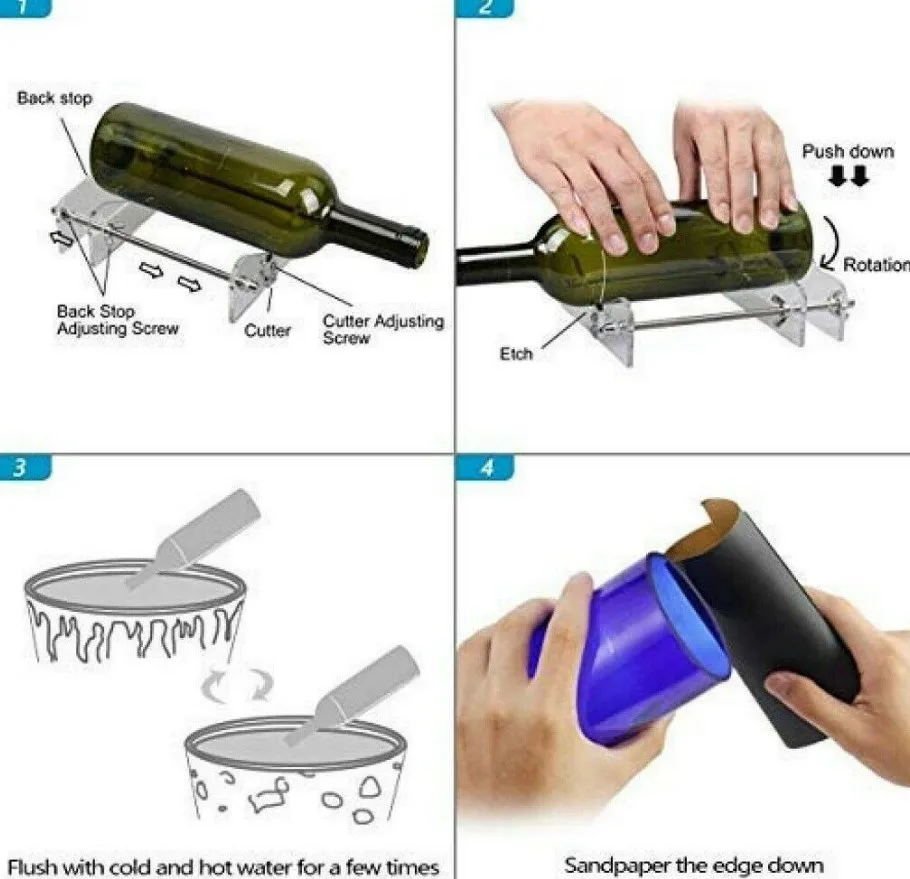 1

Back stop

Back Stop Adjusting Screw

Cutter

Cutter Adjusting Screw

2

Push down

Rotation

Etch

3

Flush with cold and hot water for a few times

4

Sandpaper the edge down