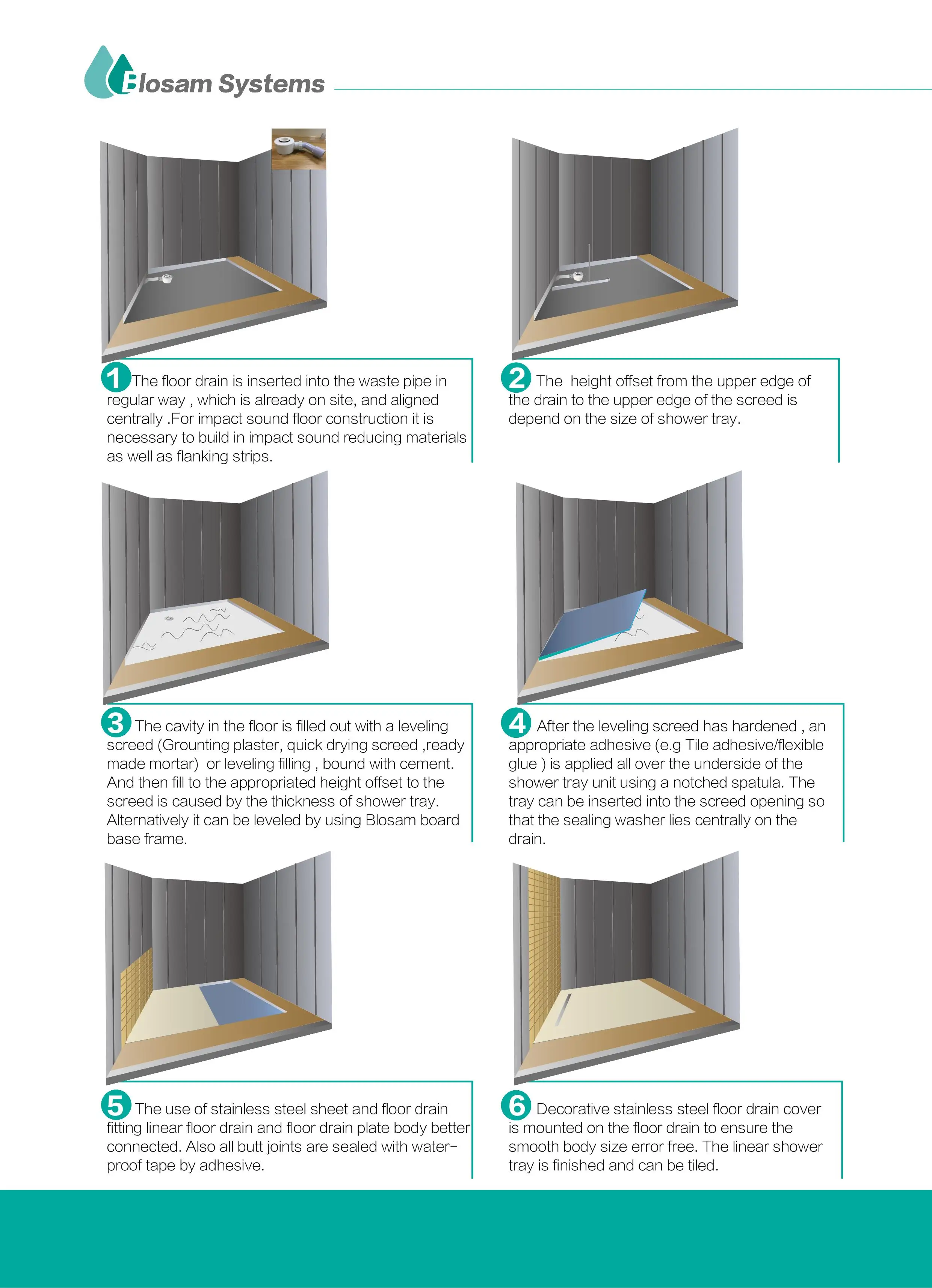 Blosam Systems

1 The floor drain is inserted into the waste pipe in regular way , which is already on site, and aligned centrally .For impact sound floor construction it is necessary to build in impact sound reducing materials as well as flanking strips.

2 The height offset from the upper edge of the drain to the upper edge of the screed is depend on the size of shower tray.

3 The cavity in the floor is filled out with a leveling screed (Grounting plaster, quick drying screed ,ready made mortar) or leveling filling , bound with cement. And then fill to the appropriated height offset to the screed is caused by the thickness of shower tray. Alternatively it can be leveled by using Blosam board base frame.

4 After the leveling screed has hardened , an appropriate adhesive (e.g Tile adhesive/flexible glue ) is applied all over the underside of the shower tray unit using a notched spatula. The tray can be inserted into the screed opening so that the sealing washer lies centrally on the drain.

5 The use of stainless steel sheet and floor drain fitting linear floor drain and floor drain plate body better connected. Also all butt joints are sealed with waterproof tape by adhesive.

6 Decorative stainless steel floor drain cover is mounted on the floor drain to ensure the smooth body size error free. The linear shower tray is finished and can be tiled.