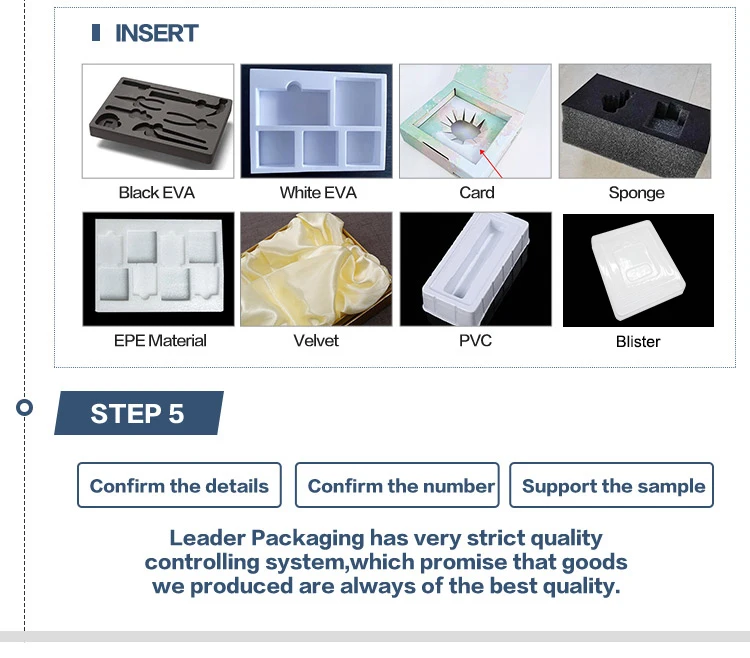 INSERT

Black EVA

White EVA

Card

Sponge

EPE Material

Velvet

PVC

Blister

STEP 5

Confirm the details

Confirm the number

Support the sample

Leader Packaging has very strict quality controlling system,which promise that goods we produced are always of the best quality.