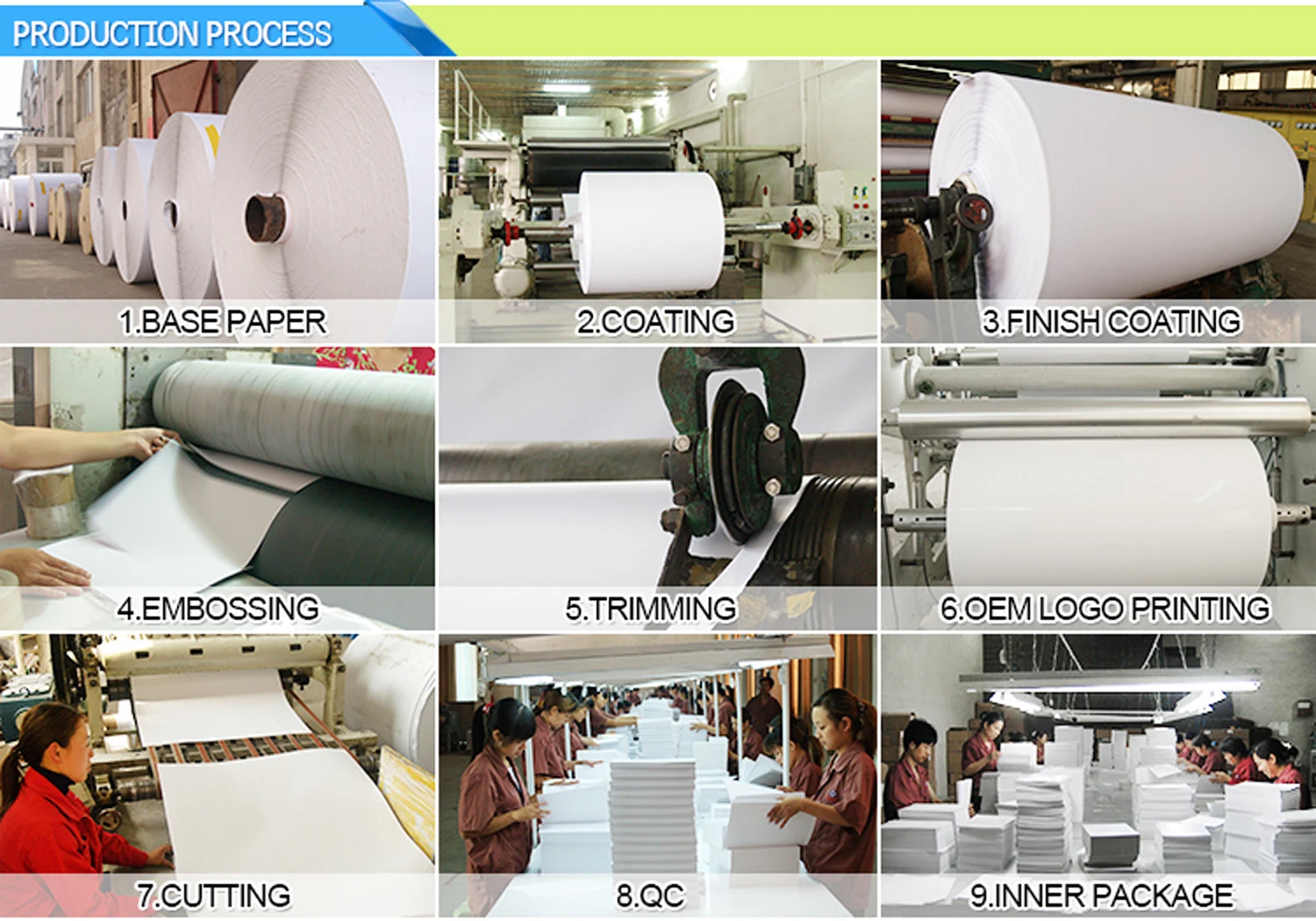 PRODUCTION PROCESS

1.BASE PAPER

2.COATING

3.FINISH COATING

4.EMBOSSING

5.TRIMMING

6.OEM LOGO PRINTING

7.CUTTING

8.QC

9.INNER PACKAGE