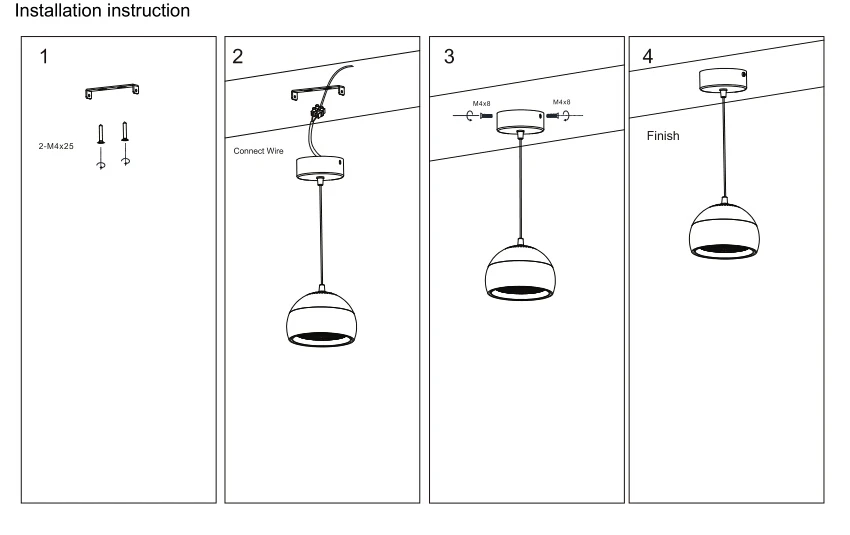 Installation instruction

1

2-M4x25

2

Connect Wire

3

M4x8

M4x8

4

Finish