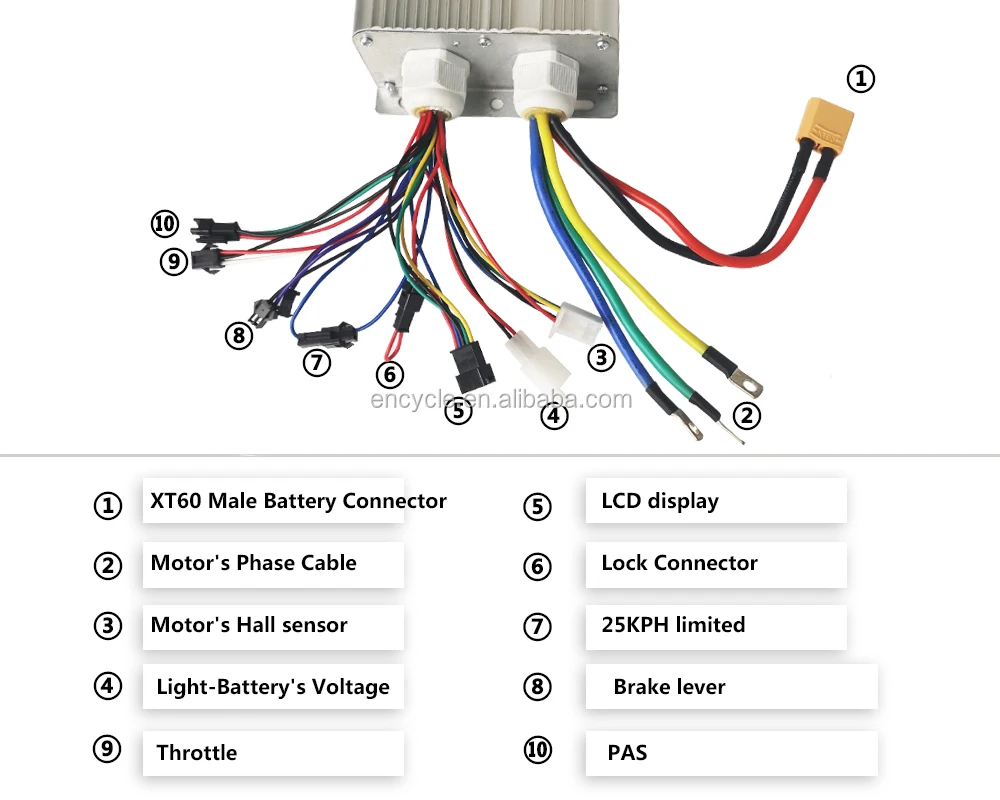 ①
⑩
⑨
⑧
⑦
⑥
⑤
④
③
②
encycle.en.alibaba.com

① XT60 Male Battery Connector
② Motor's Phase Cable
③ Motor's Hall sensor
④ Light-Battery's Voltage
⑨ Throttle

⑤ LCD display
⑥ Lock Connector
⑦ 25KPH limited
⑧ Brake lever
⑩ PAS