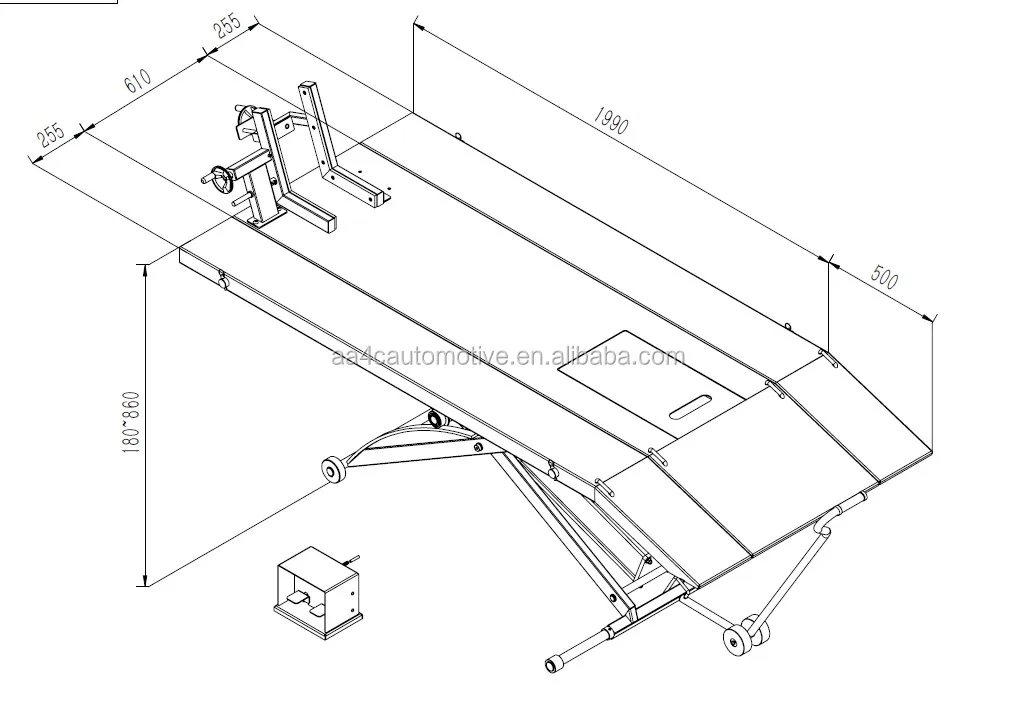 255
610
255
1990
500
180~860
aa4cautomotive.en.alibaba.com