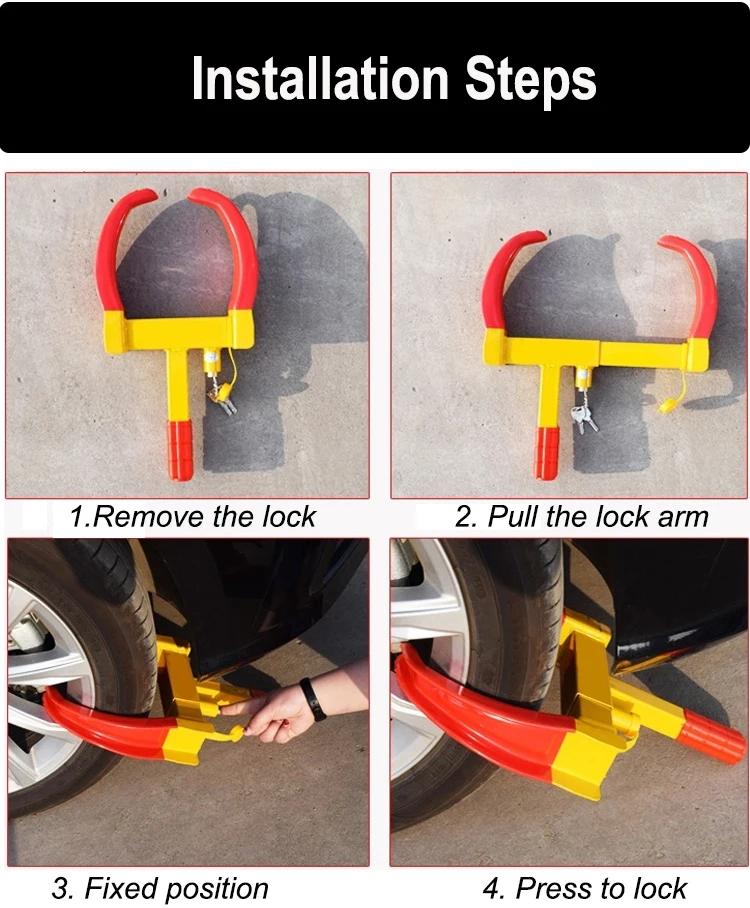 Installation Steps

1.Remove the lock

2. Pull the lock arm

3. Fixed position

4. Press to lock