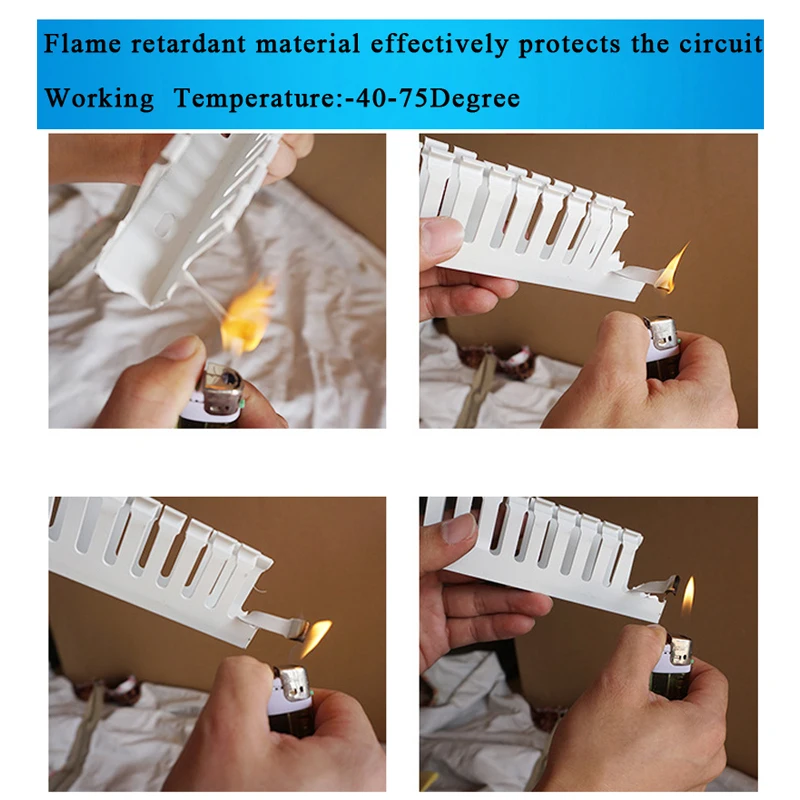 Flame retardant material effectively protects the circuit

Working Temperature:-40-75Degree