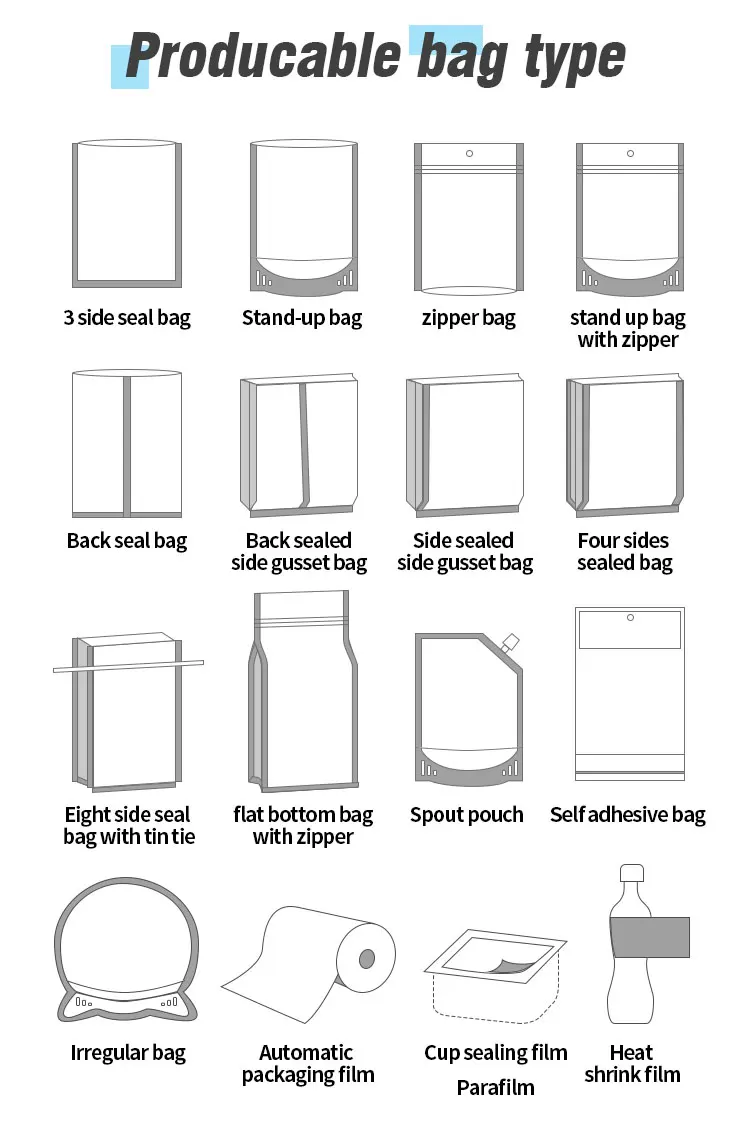 Producable bag type

3 side seal bag

Stand-up bag

zipper bag

stand up bag with zipper

Back seal bag

Back sealed side gusset bag

Side sealed side gusset bag

Four sides sealed bag

Eight side seal bag with tin tie

flat bottom bag with zipper

Spout pouch

Self adhesive bag

Irregular bag

Automatic packaging film

Cup sealing film Parafilm

Heat shrink film