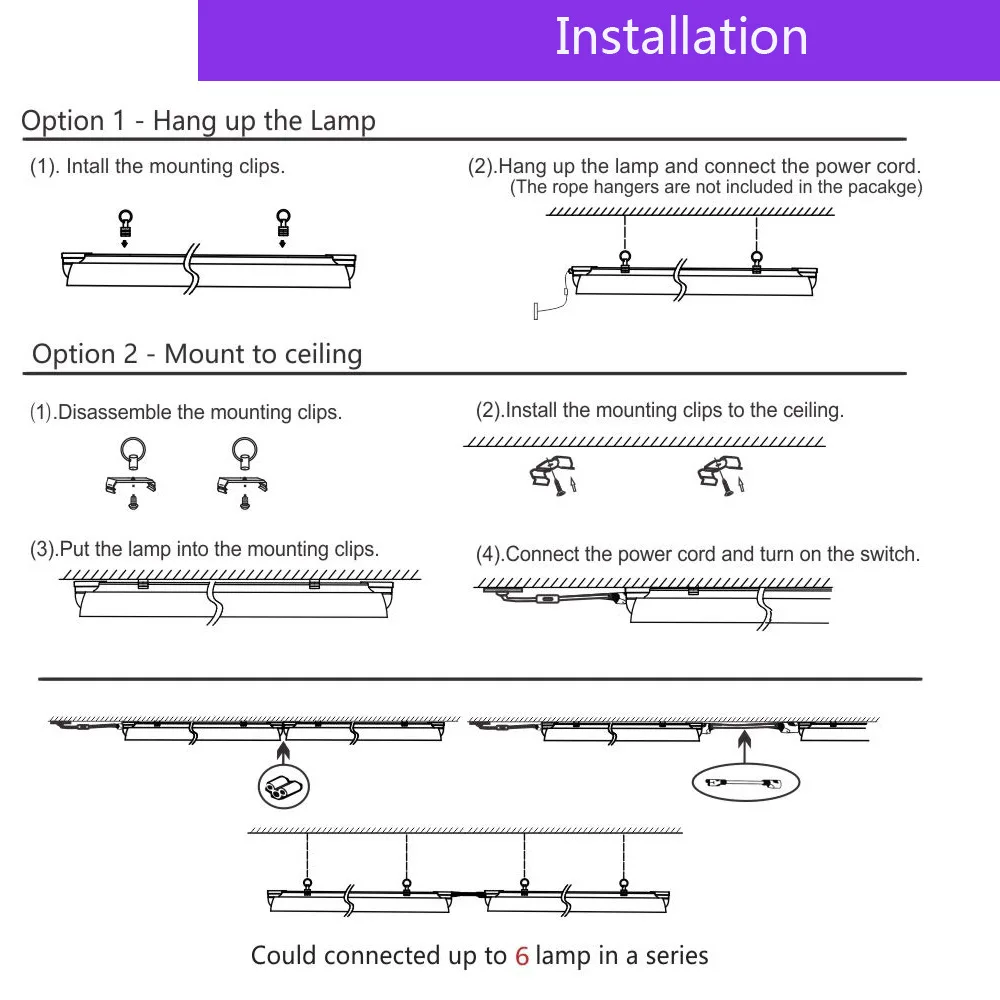 Installation

Option 1 - Hang up the Lamp

(1). Intall the mounting clips.

(2).Hang up the lamp and connect the power cord. (The rope hangers are not included in the pacakge)

Option 2 - Mount to ceiling

(1).Disassemble the mounting clips.

(2).Install the mounting clips to the ceiling.

(3).Put the lamp into the mounting clips.

(4).Connect the power cord and turn on the switch.

Could connected up to 6 lamp in a series