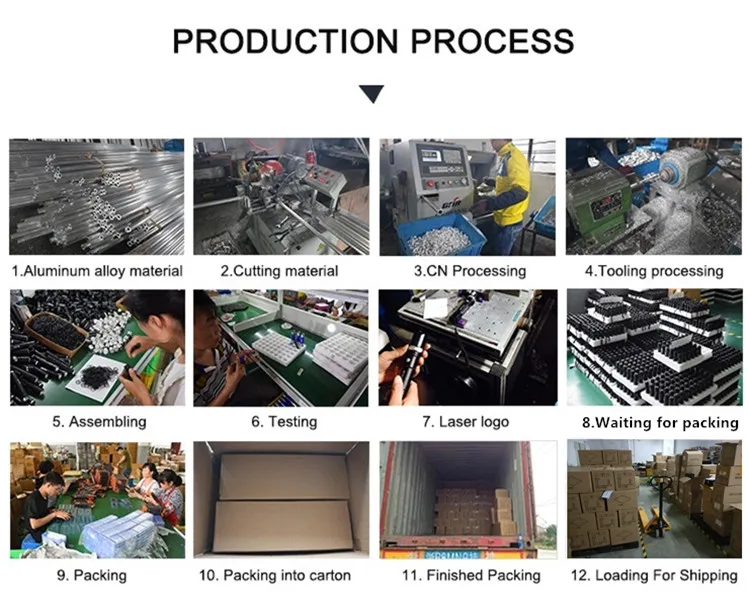 PRODUCTION PROCESS

1.Aluminum alloy material

2.Cutting material

3.CN Processing

4.Tooling processing

5. Assembling

6. Testing

7. Laser logo

8.Waiting for packing

9. Packing

10. Packing into carton

11. Finished Packing

12. Loading For Shipping