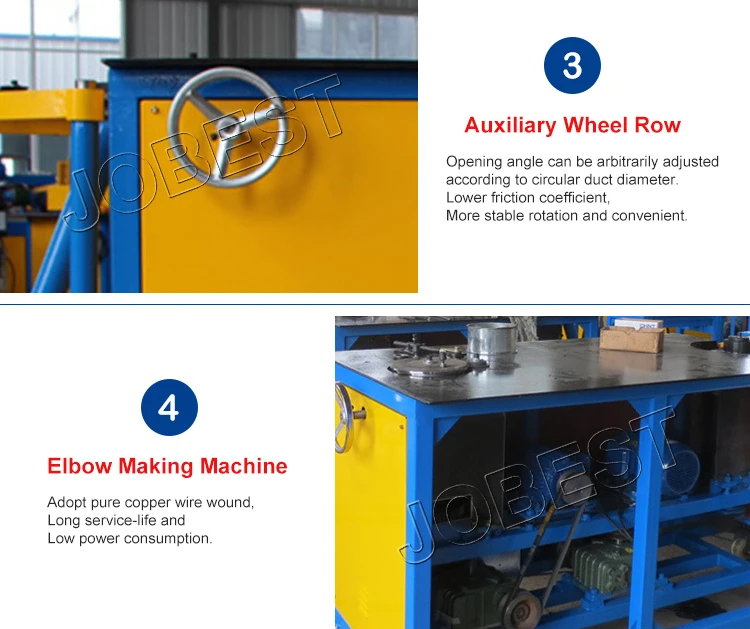 JOBEST

3

Auxiliary Wheel Row

Opening angle can be arbitrarily adjusted according to circular duct diameter.
Lower friction coefficient,
More stable rotation and convenient.

4

Elbow Making Machine

Adopt pure copper wire wound,
Long service-life and
Low power consumption.

JOBEST