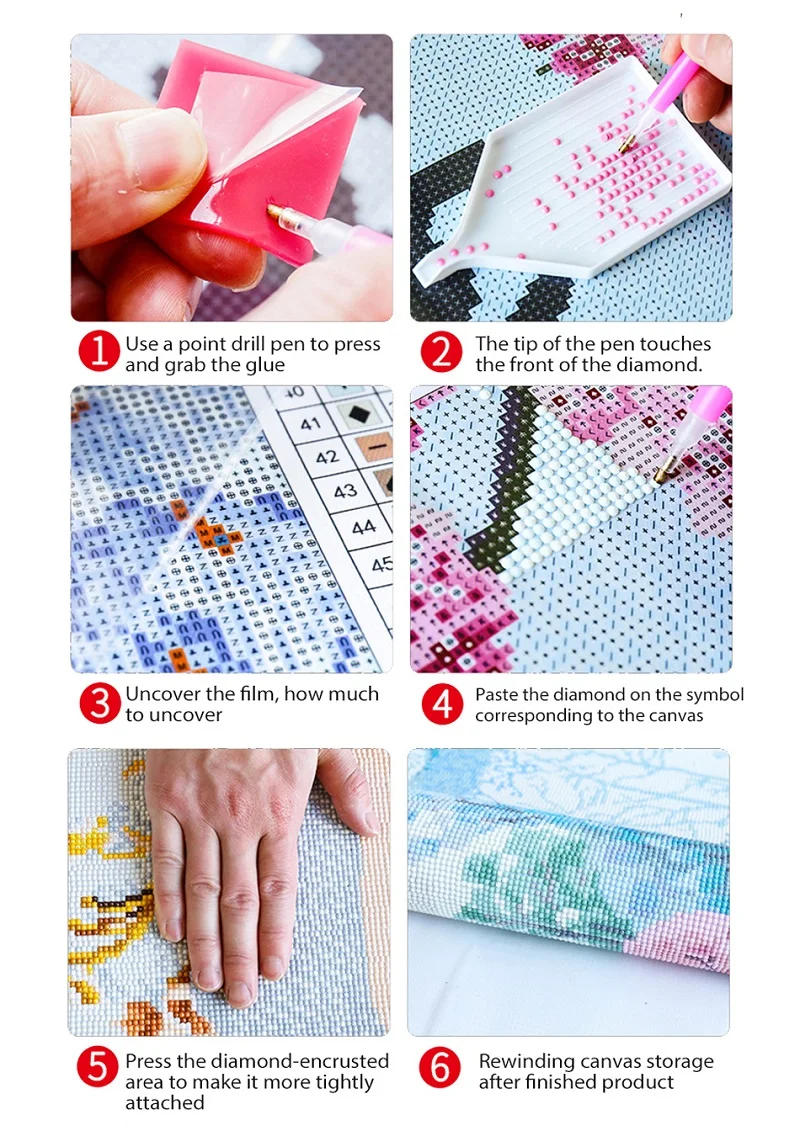 1 Use a point drill pen to press and grab the glue

2 The tip of the pen touches the front of the diamond.

40
41
42
43
44
45

3 Uncover the film, how much to uncover

4 Paste the diamond on the symbol corresponding to the canvas

5 Press the diamond-encrusted area to make it more tightly attached

6 Rewinding canvas storage after finished product