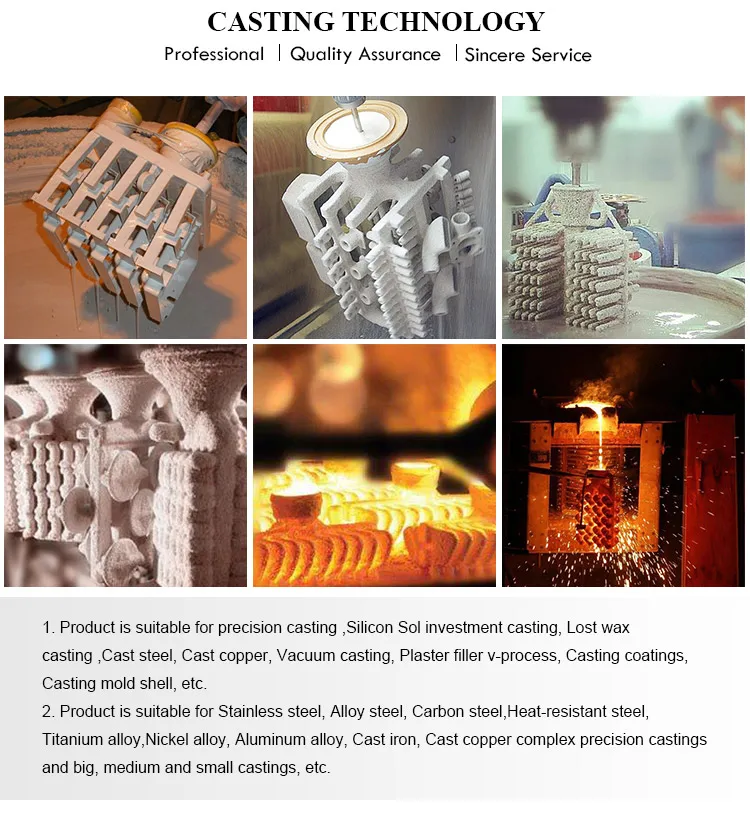 CASTING TECHNOLOGY

Professional | Quality Assurance | Sincere Service

1. Product is suitable for precision casting ,Silicon Sol investment casting, Lost wax casting ,Cast steel, Cast copper, Vacuum casting, Plaster filler v-process, Casting coatings, Casting mold shell, etc.
2. Product is suitable for Stainless steel, Alloy steel, Carbon steel,Heat-resistant steel, Titanium alloy,Nickel alloy, Aluminum alloy, Cast iron, Cast copper complex precision castings and big, medium and small castings, etc.